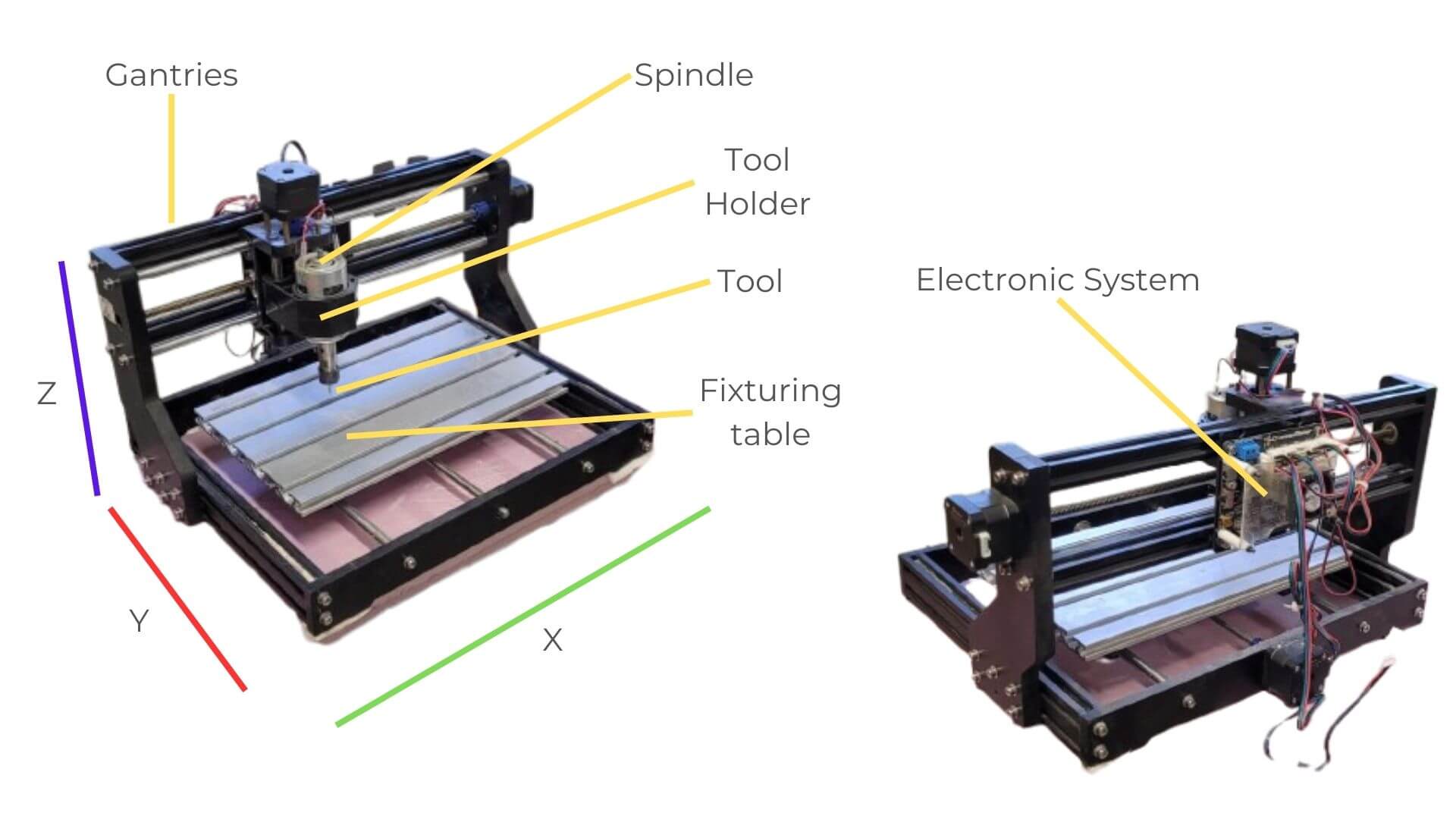 Gantries

Spindle

Tool Holder

Tool

Fixturing table

Z

Y

X

Electronic System