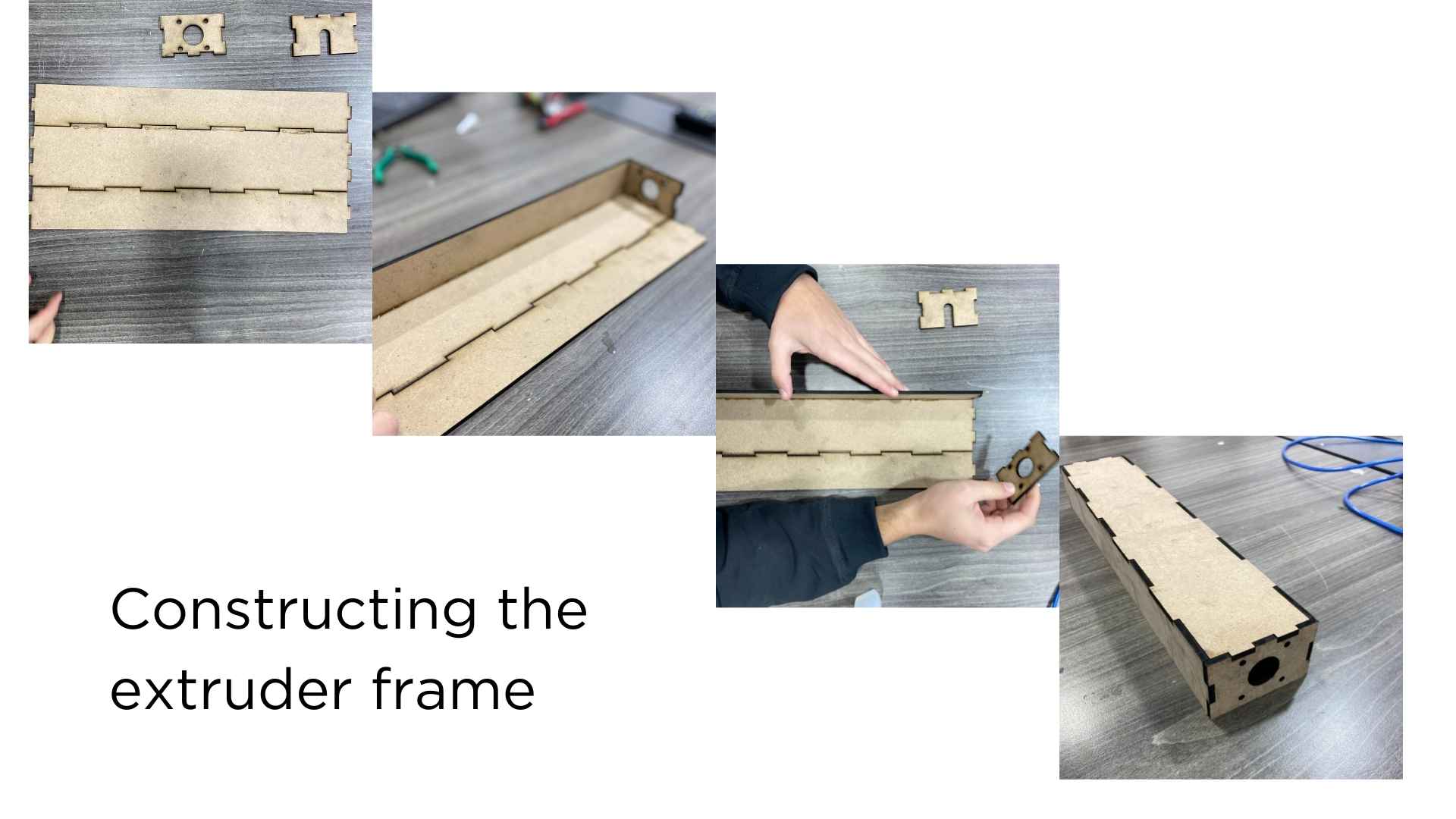 Constructing the extruder frame