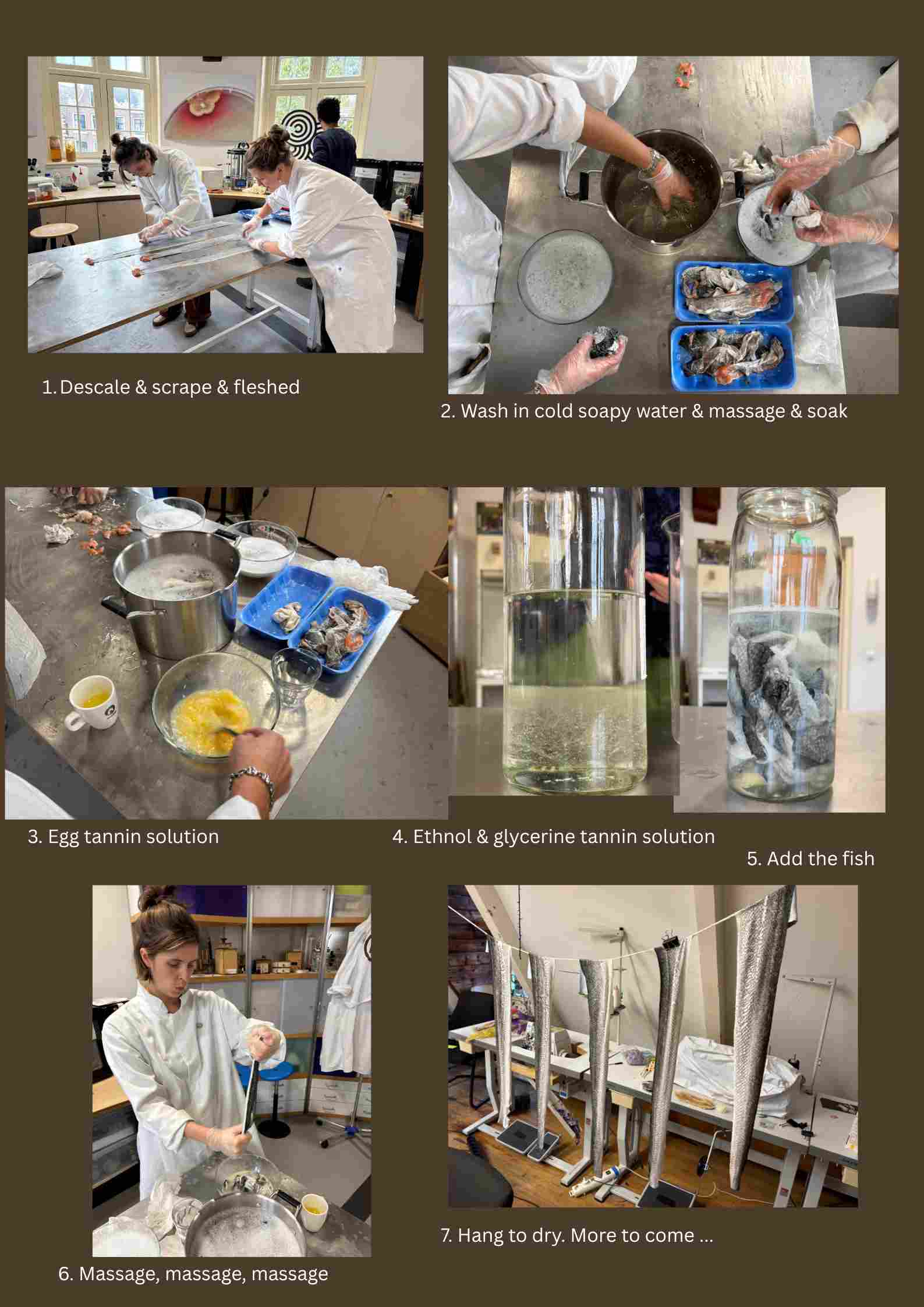 1. Descale & scrape & fleshed

2. Wash in cold soapy water & massage & soak

3. Egg tannin solution

4. Ethnol & glycerine tannin solution

5. Add the fish

6. Massage, massage, massage

7. Hang to dry. More to come ...