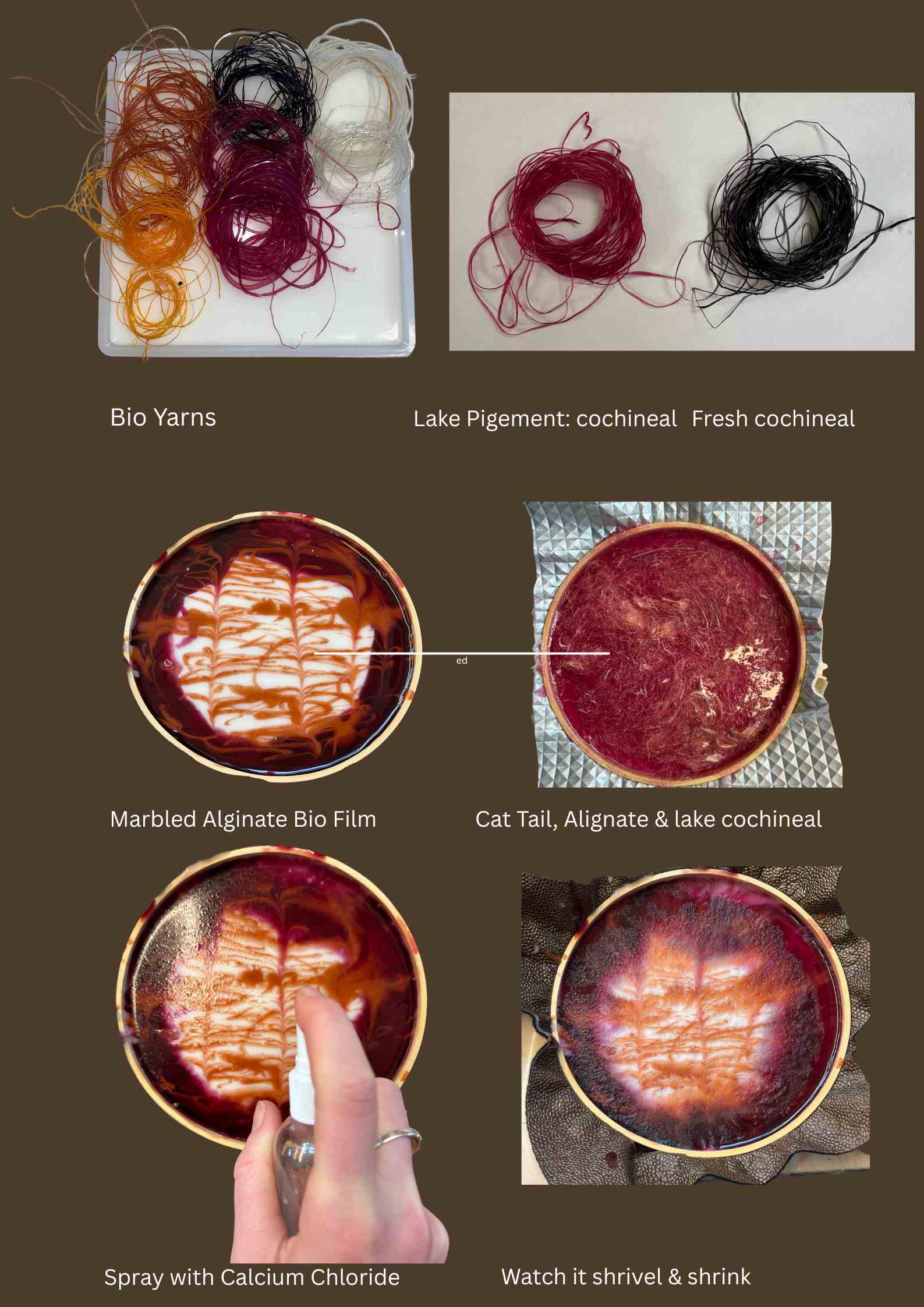 Bio Yarns

Lake Pigement: cochineal   Fresh cochineal

ed

Marbled Alginate Bio Film

Cat Tail, Alignate & lake cochineal

Spray with Calcium Chloride

Watch it shrivel & shrink