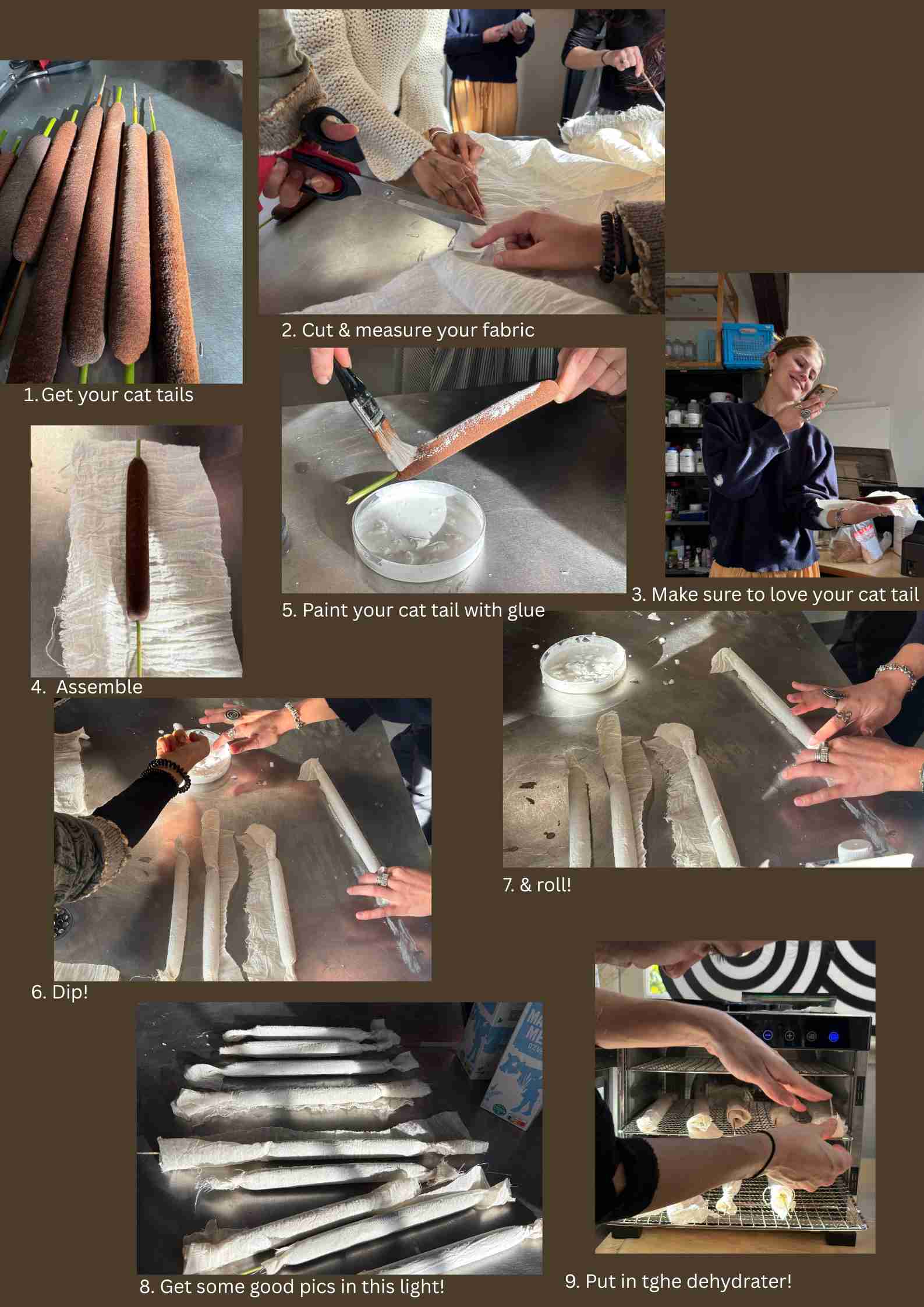 1. Get your cat tails

2. Cut & measure your fabric

3. Make sure to love your cat tail

4. Assemble

5. Paint your cat tail with glue

6. Dip!

7. & roll!

8. Get some good pics in this light!

9. Put in tghe dehydrater!