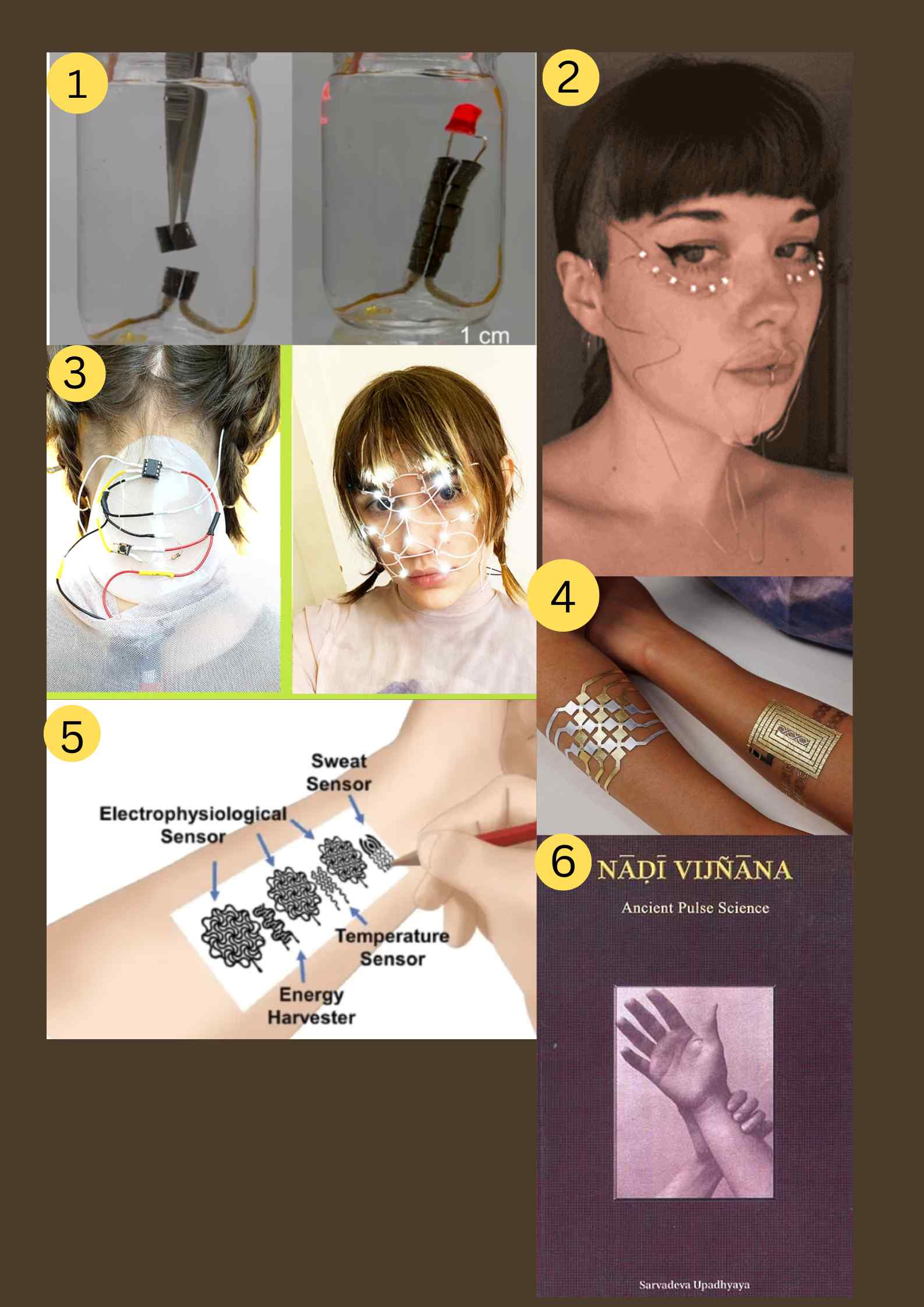 1

1 cm

2

3

4

5

Sweat Sensor

Electrophysiological Sensor

Temperature Sensor

Energy Harvester

6

NĀḌĪ VIJÑĀNA

Ancient Pulse Science

Sarvadeva Upadhyaya