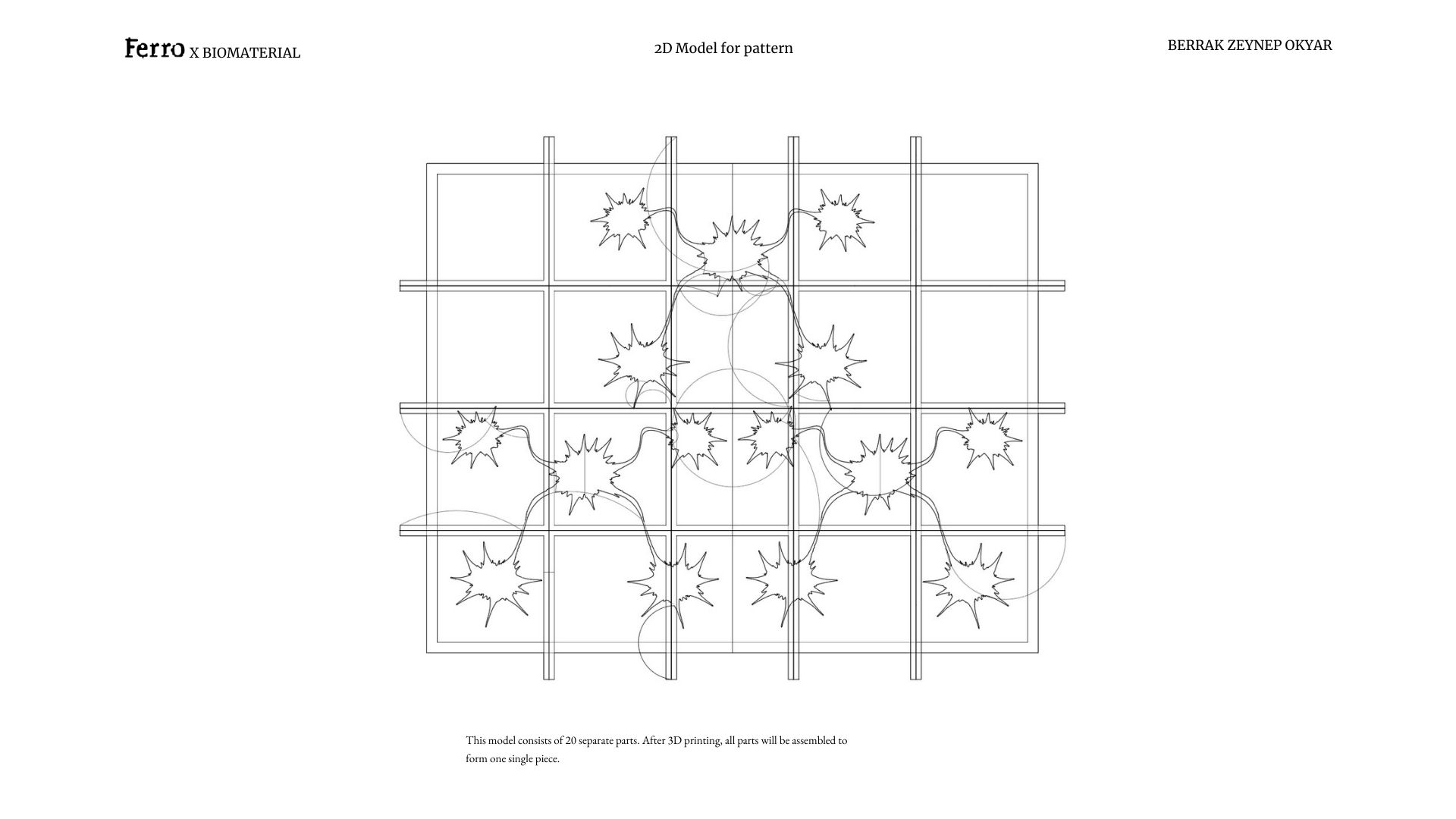 Ferro X BIOMATERIAL

2D Model for pattern

BERRAK ZEYNEP OKYAR

This model consists of 20 separate parts. After 3D printing, all parts will be assembled to form one single piece.