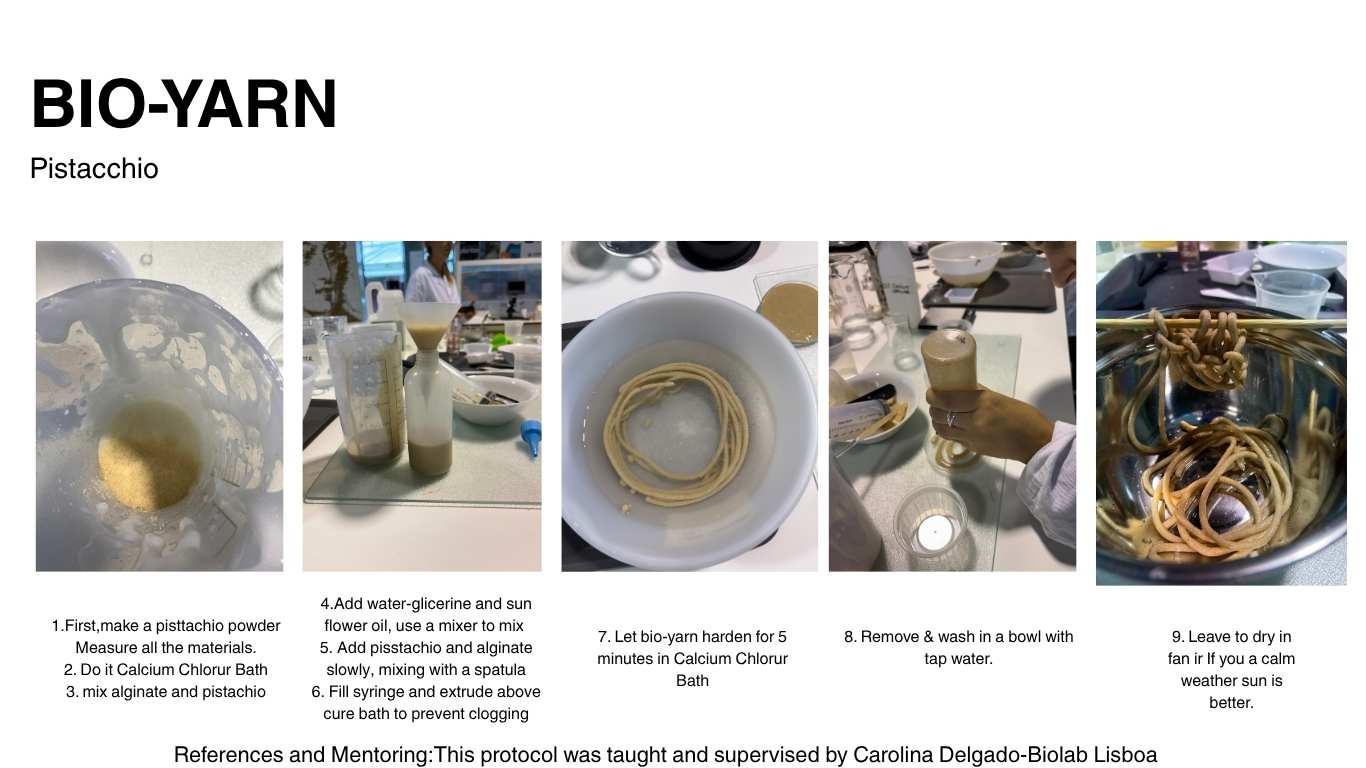 BIO-YARN
Pistacchio

1.First,make a pisttachio powder
Measure all the materials.
2. Do it Calcium Chlorur Bath
3. mix alginate and pistachio

4.Add water-glicerine and sun flower oil, use a mixer to mix
5. Add pisstachio and alginate slowly, mixing with a spatula
6. Fill syringe and extrude above cure bath to prevent clogging

7. Let bio-yarn harden for 5 minutes in Calcium Chlorur Bath

8. Remove & wash in a bowl with tap water.

9. Leave to dry in fan ir If you a calm weather sun is better.

References and Mentoring:This protocol was taught and supervised by Carolina Delgado-Biolab Lisboa