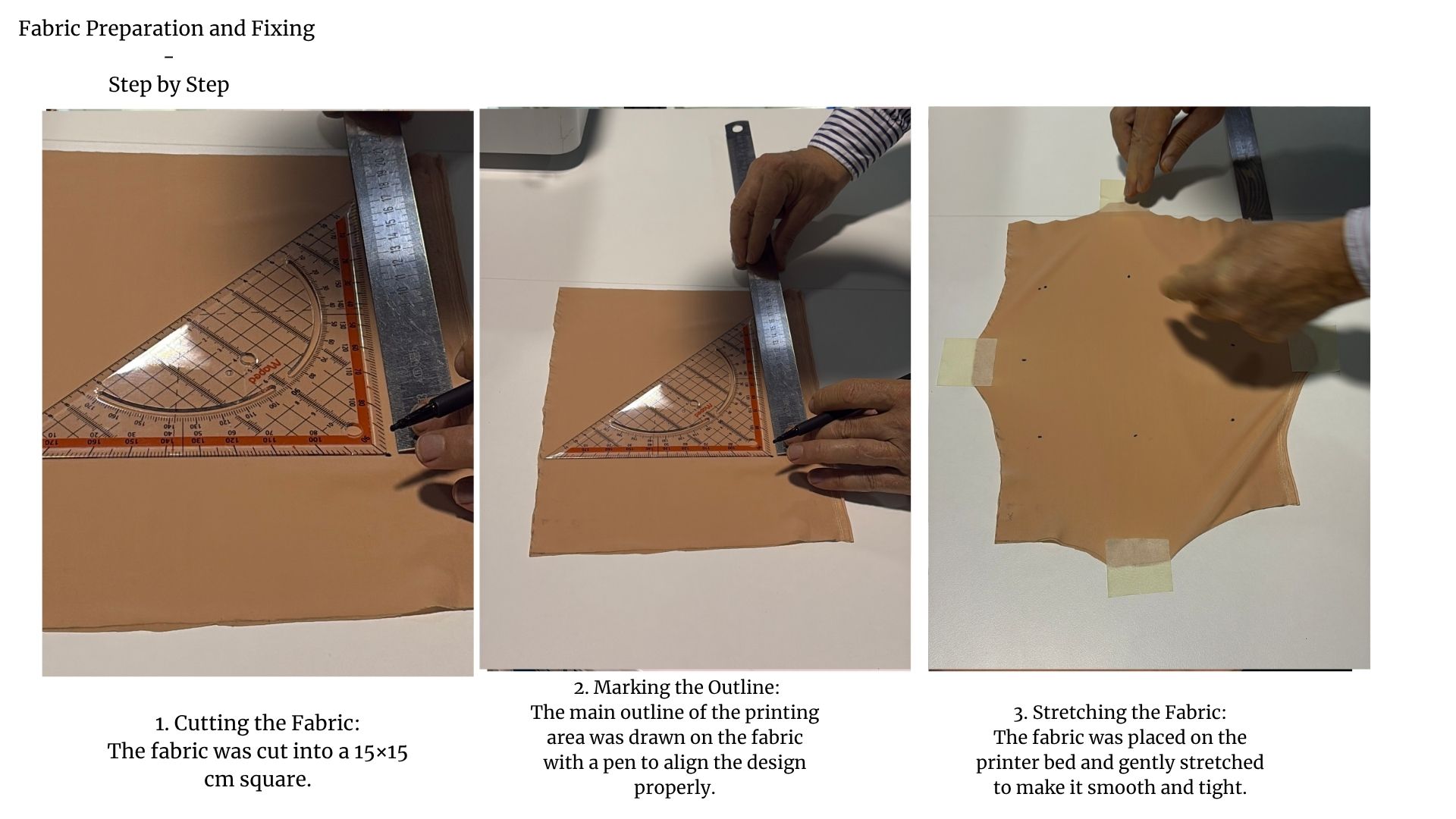 Fabric Preparation and Fixing
-
Step by Step

1. Cutting the Fabric:
The fabric was cut into a 15×15 cm square.

2. Marking the Outline:
The main outline of the printing area was drawn on the fabric with a pen to align the design properly.

3. Stretching the Fabric:
The fabric was placed on the printer bed and gently stretched to make it smooth and tight.