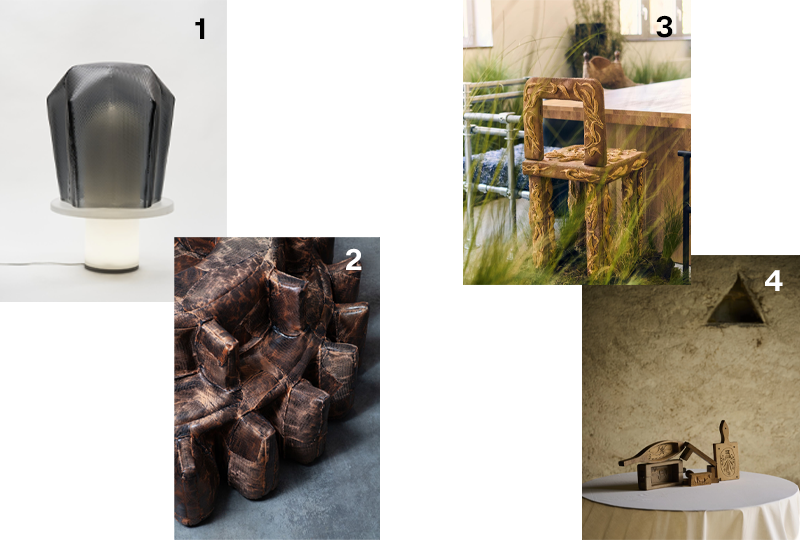 1

2

3

4