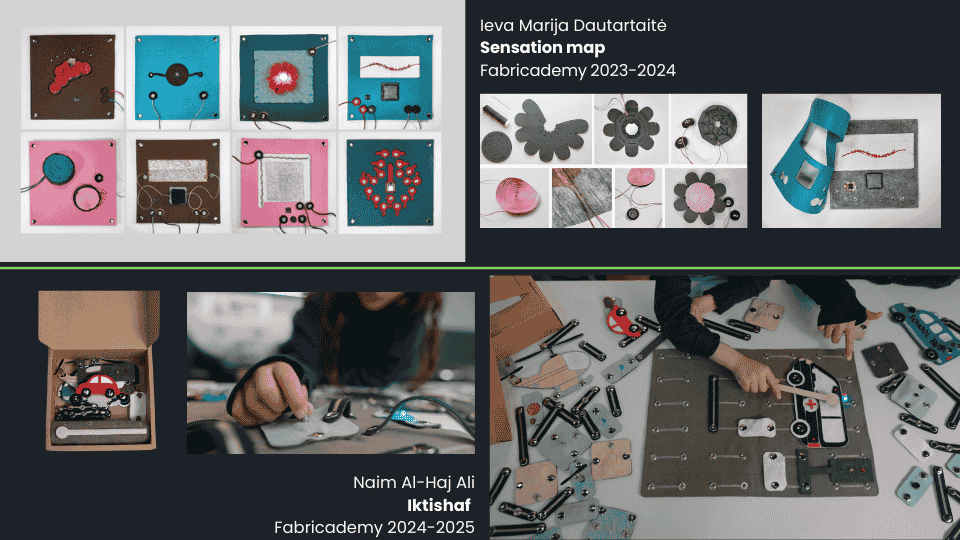 Ieva Marija Dautartaitė
**Sensation map**
Fabricademy 2023-2024

Naim Al-Haj Ali
**Iktishaf**
Fabricademy 2024-2025