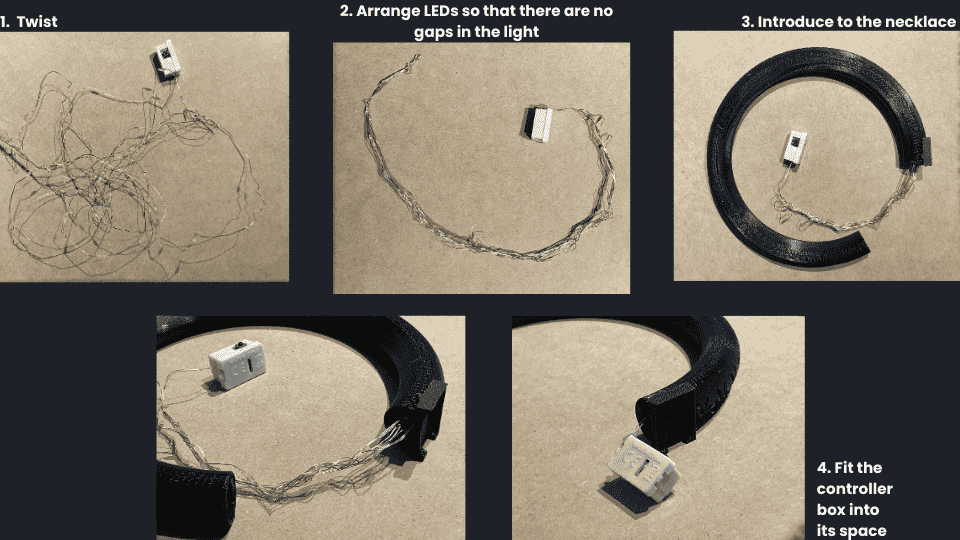 1. Twist

2. Arrange LEDs so that there are no gaps in the light

3. Introduce to the necklace

4. Fit the controller box into its space