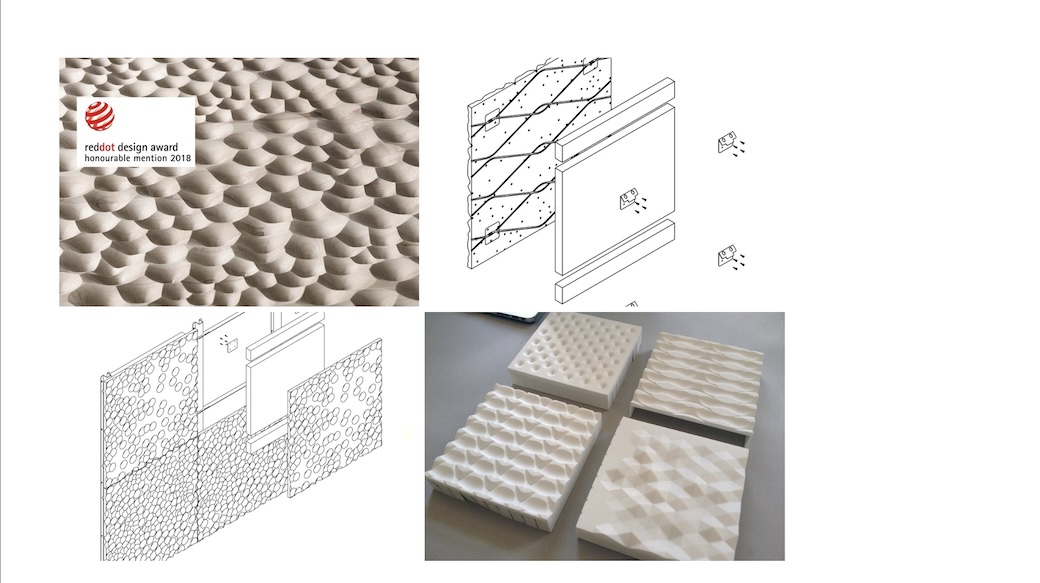 reddot design award
honourable mention 2018