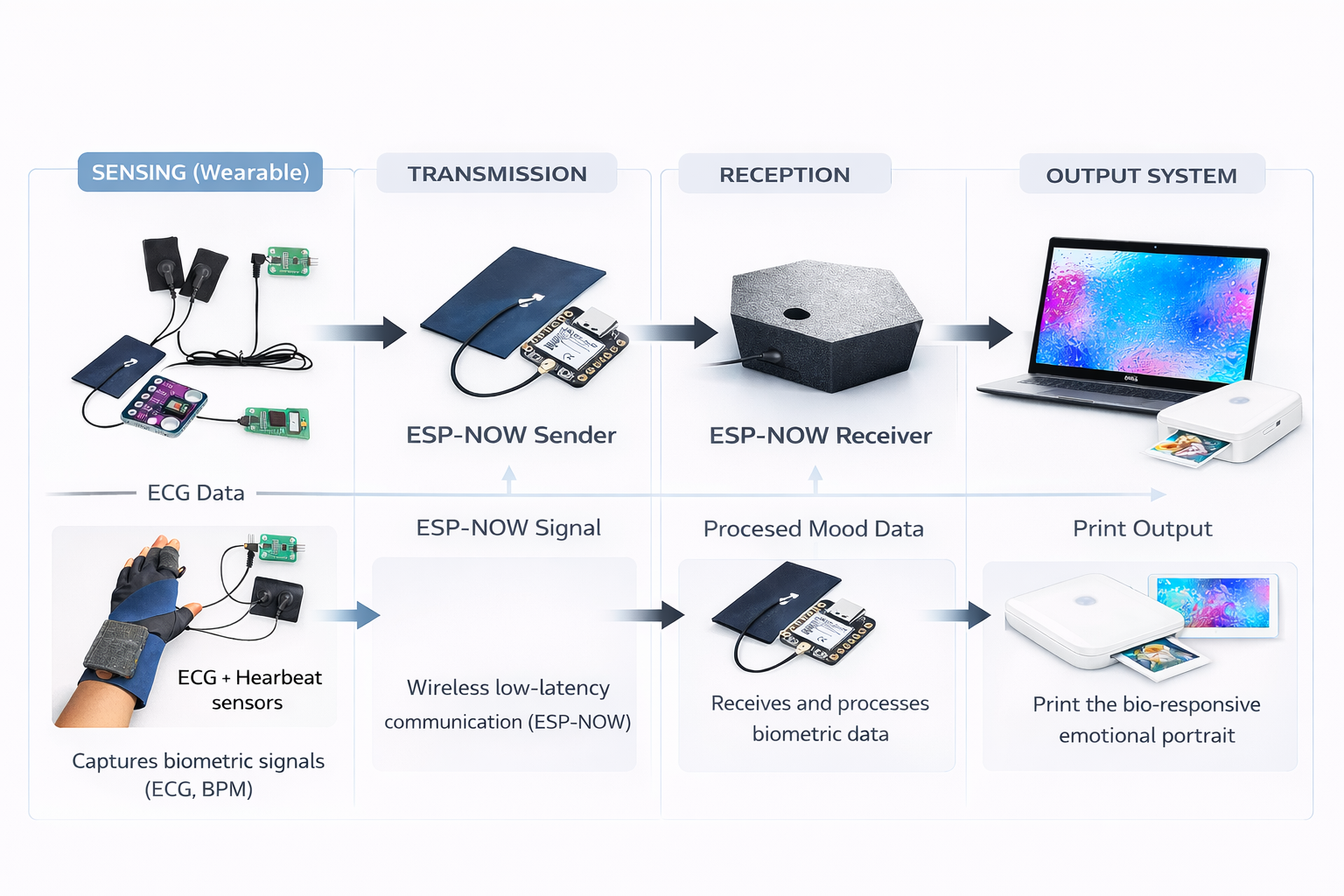 SENSING (Wearable)

TRANSMISSION

RECEPTION

OUTPUT SYSTEM

ESP-NOW Sender

ESP-NOW Receiver

ECG Data

ESP-NOW Signal

Procesed Mood Data

Print Output

ECG + Hearbeat sensors

Captures biometric signals (ECG, BPM)

Wireless low-latency communication (ESP-NOW)

Receives and processes biometric data

Print the bio-responsive emotional portrait