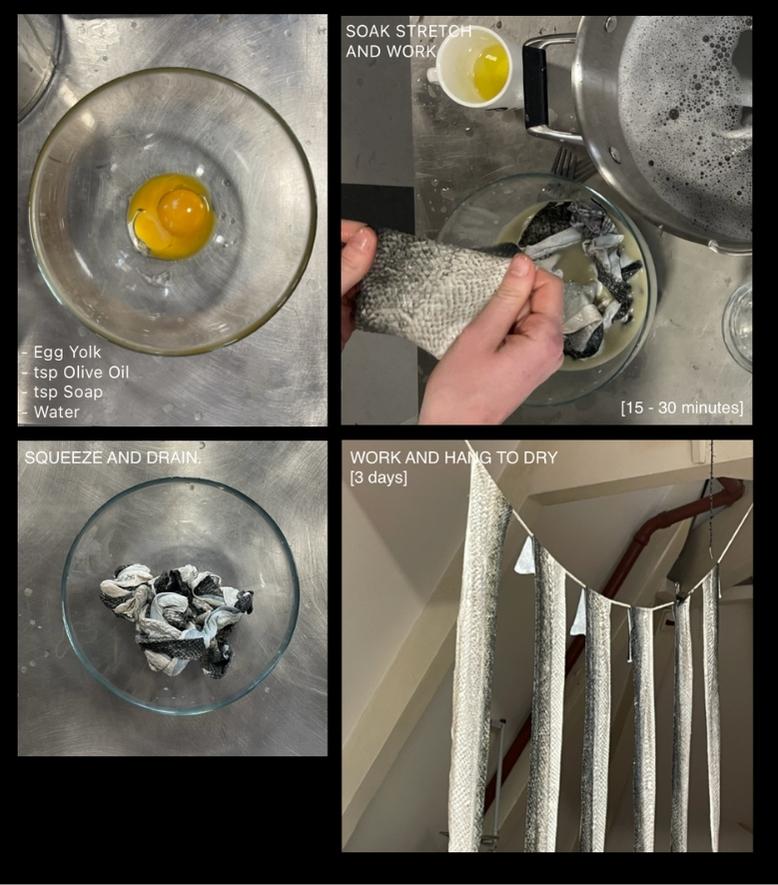 - Egg Yolk
- tsp Olive Oil
- tsp Soap
- Water

SOAK STRETCH AND WORK

[15 - 30 minutes]

SQUEEZE AND DRAIN

WORK AND HANG TO DRY
[3 days]