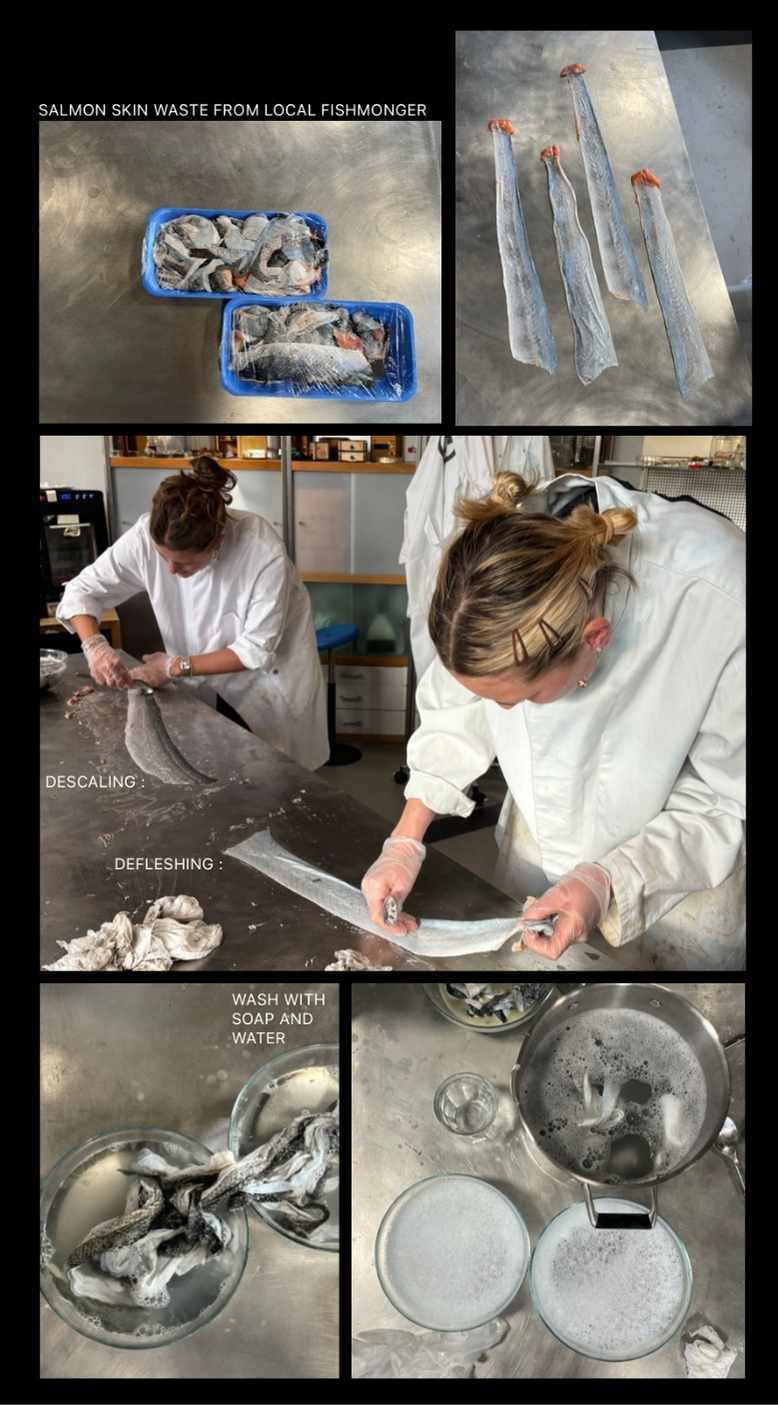 SALMON SKIN WASTE FROM LOCAL FISHMONGER

DESCALING :

DEFLESHING :

WASH WITH SOAP AND WATER