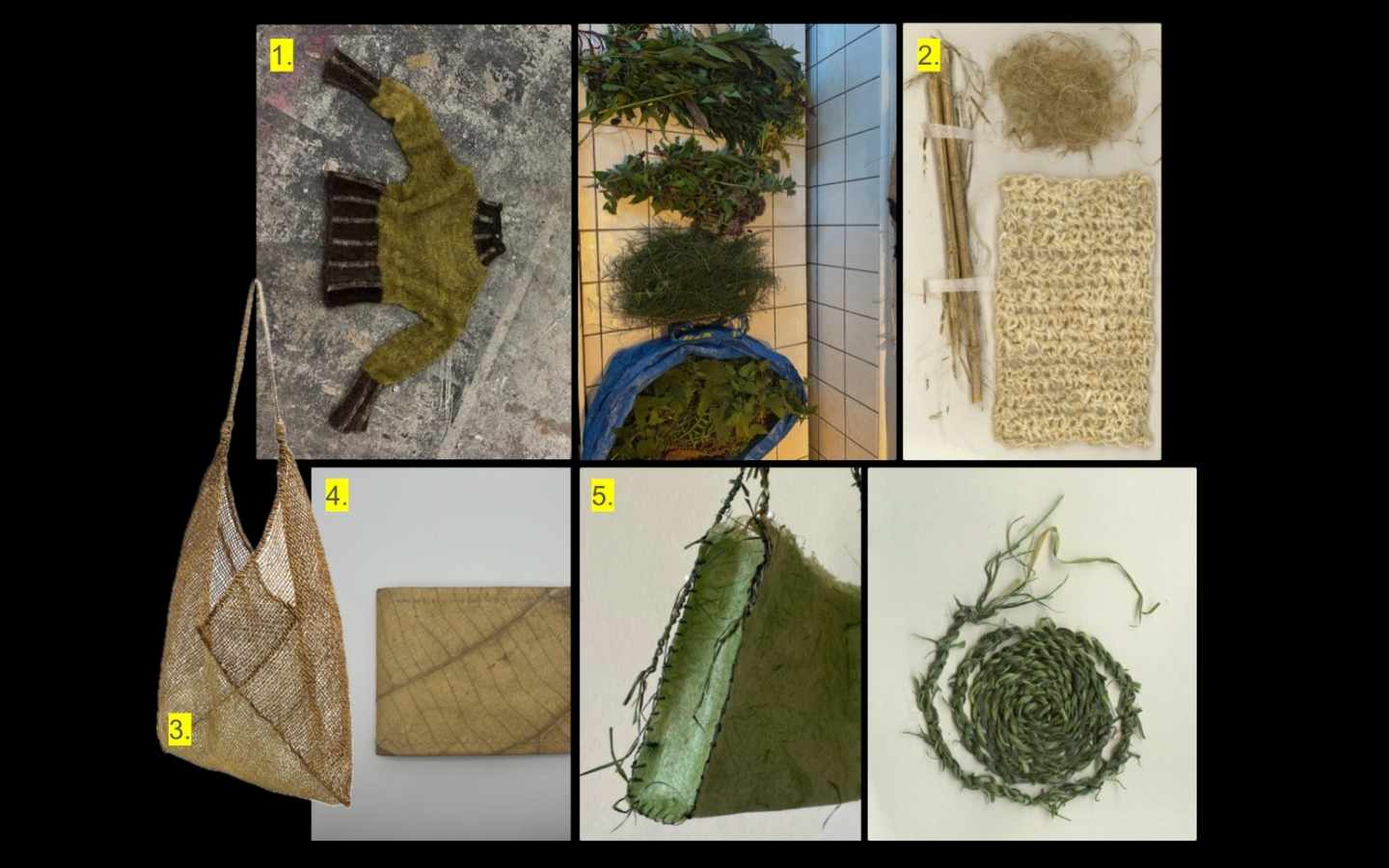 1.

2.

3.

4.

5.