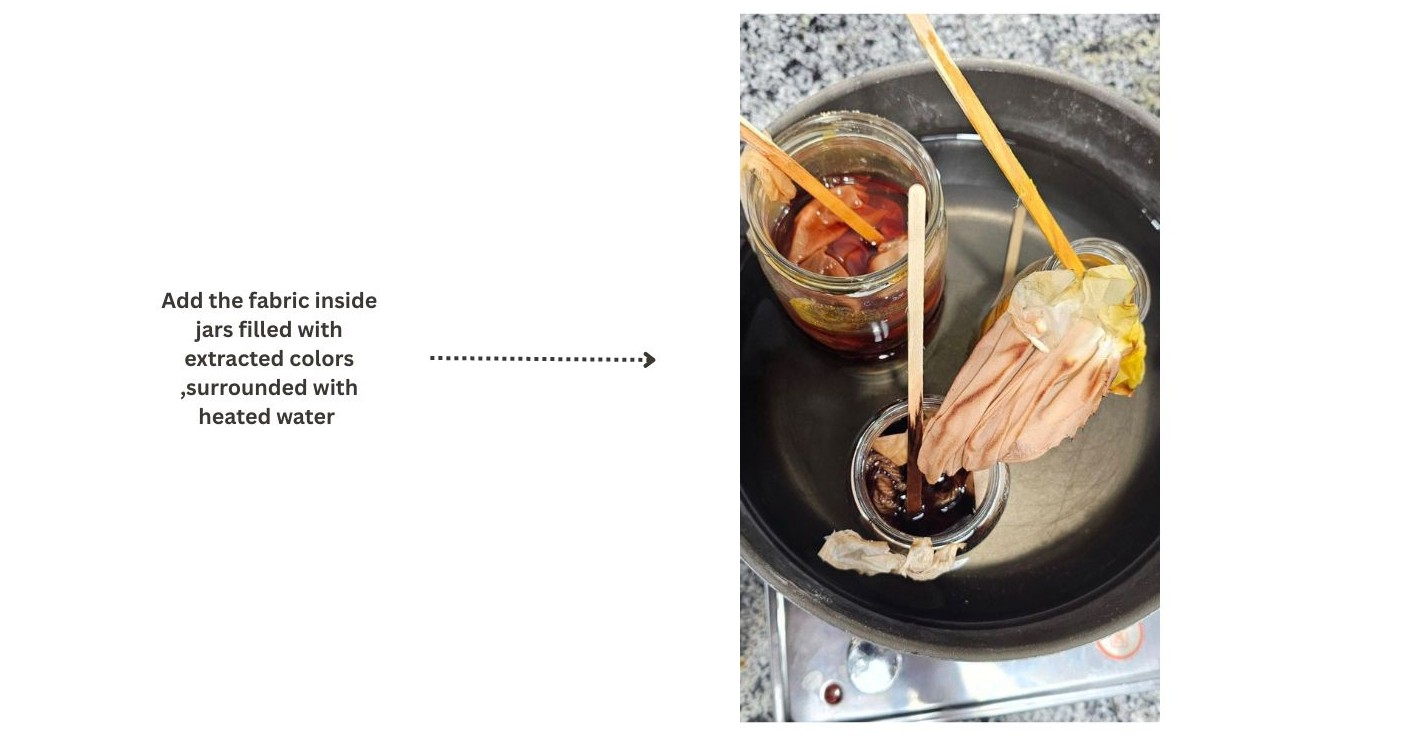 Add the fabric inside jars filled with extracted colors ,surrounded with heated water