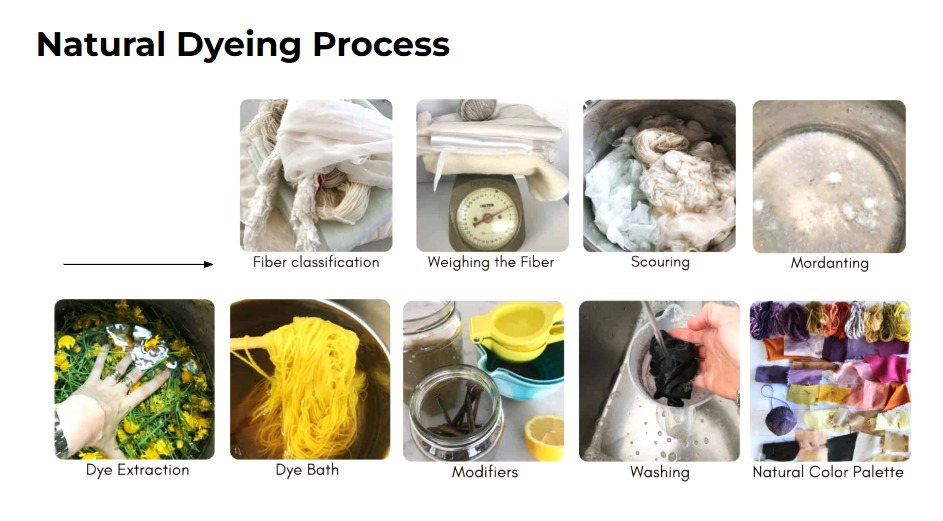 Natural Dyeing Process

Fiber classification

Weighing the Fiber

Scouring

Mordanting

Dye Extraction

Dye Bath

Modifiers

Washing

Natural Color Palette