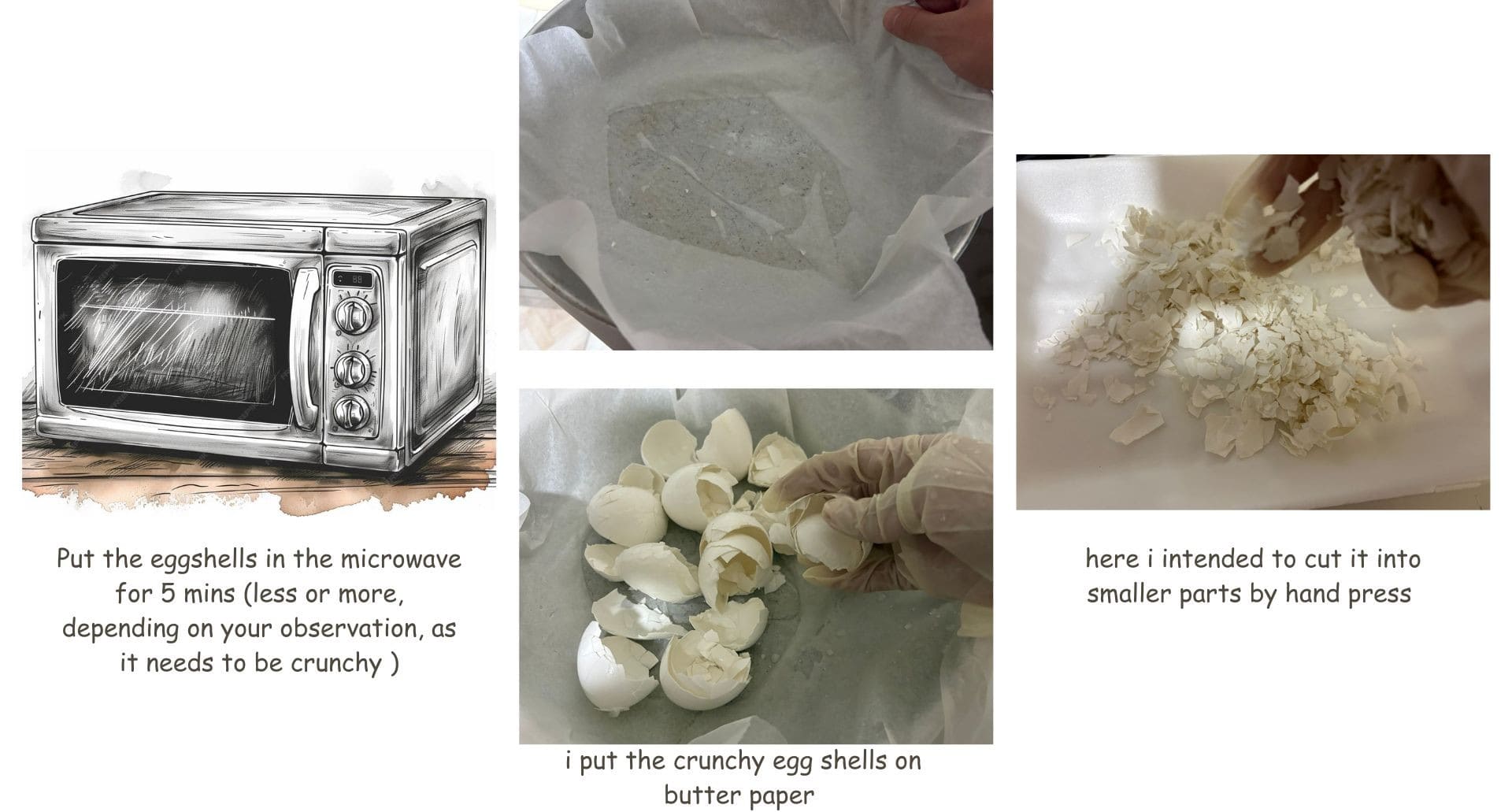 Put the eggshells in the microwave for 5 mins (less or more, depending on your observation, as it needs to be crunchy )

i put the crunchy egg shells on butter paper

here i intended to cut it into smaller parts by hand press