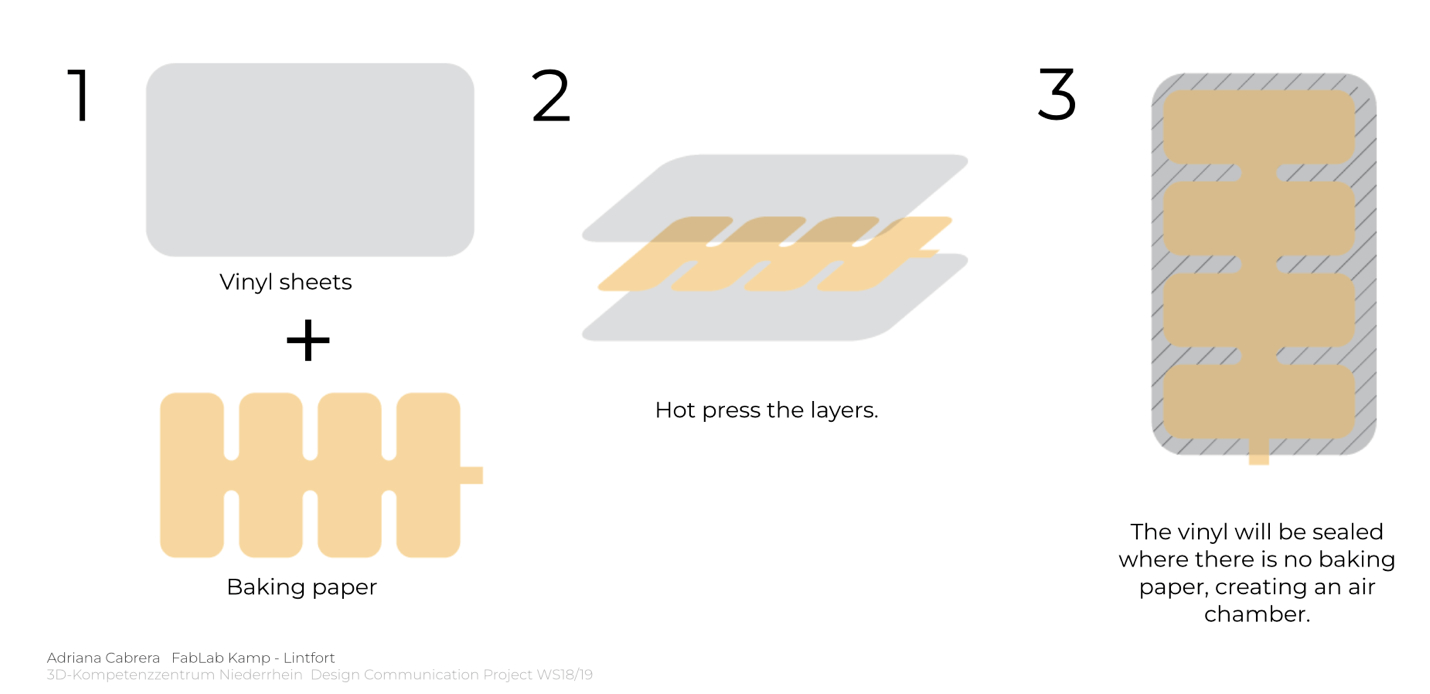 1

Vinyl sheets

+

Baking paper

2

Hot press the layers.

3

The vinyl will be sealed where there is no baking paper, creating an air chamber.

Adriana Cabrera FabLab Kamp - Lintfort
3D-Kompetenzzentrum Niederrhein Design Communication Project WS18/19