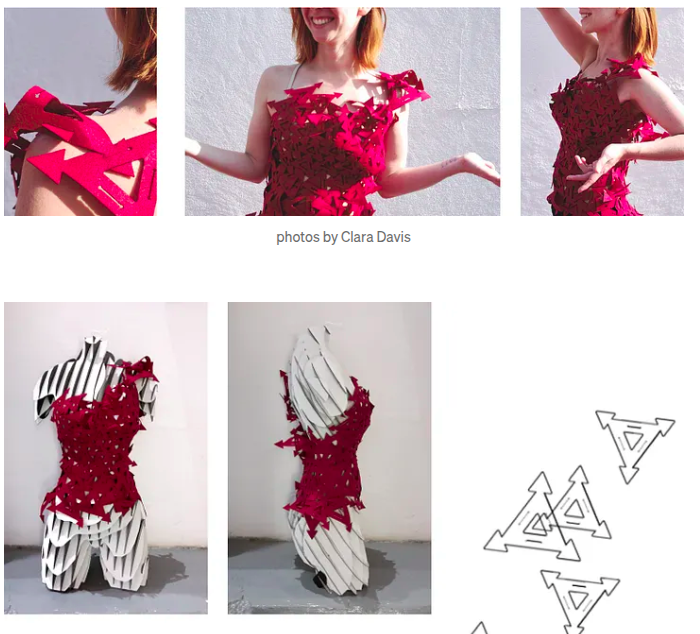 photos by Clara Davis