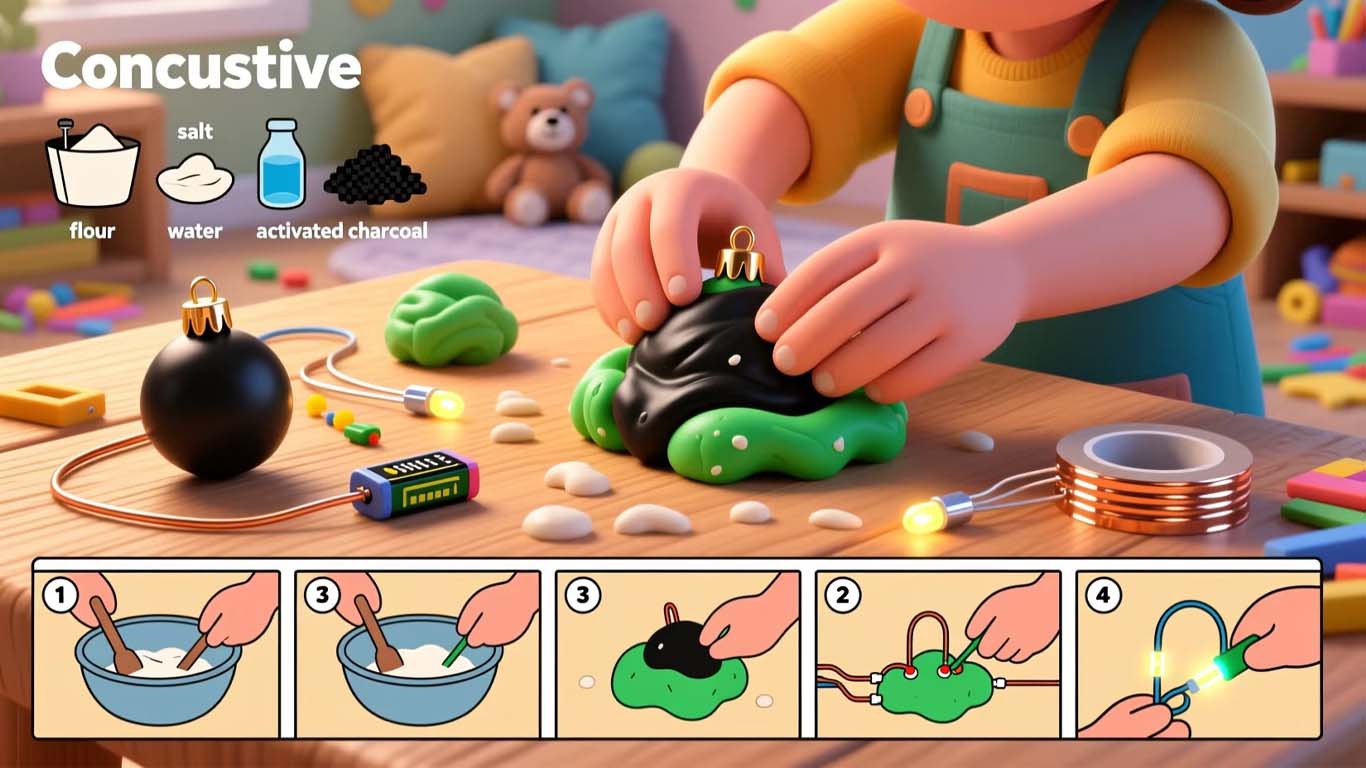 Concustive

salt

flour water activated charcoal

1

3

3

2

4