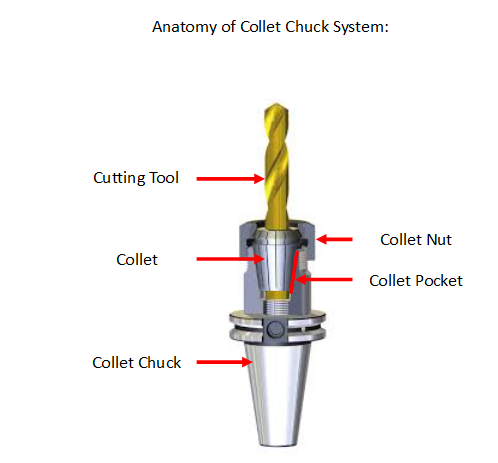 Anatomy of Collet Chuck System:

Cutting Tool

Collet Nut

Collet

Collet Pocket

Collet Chuck