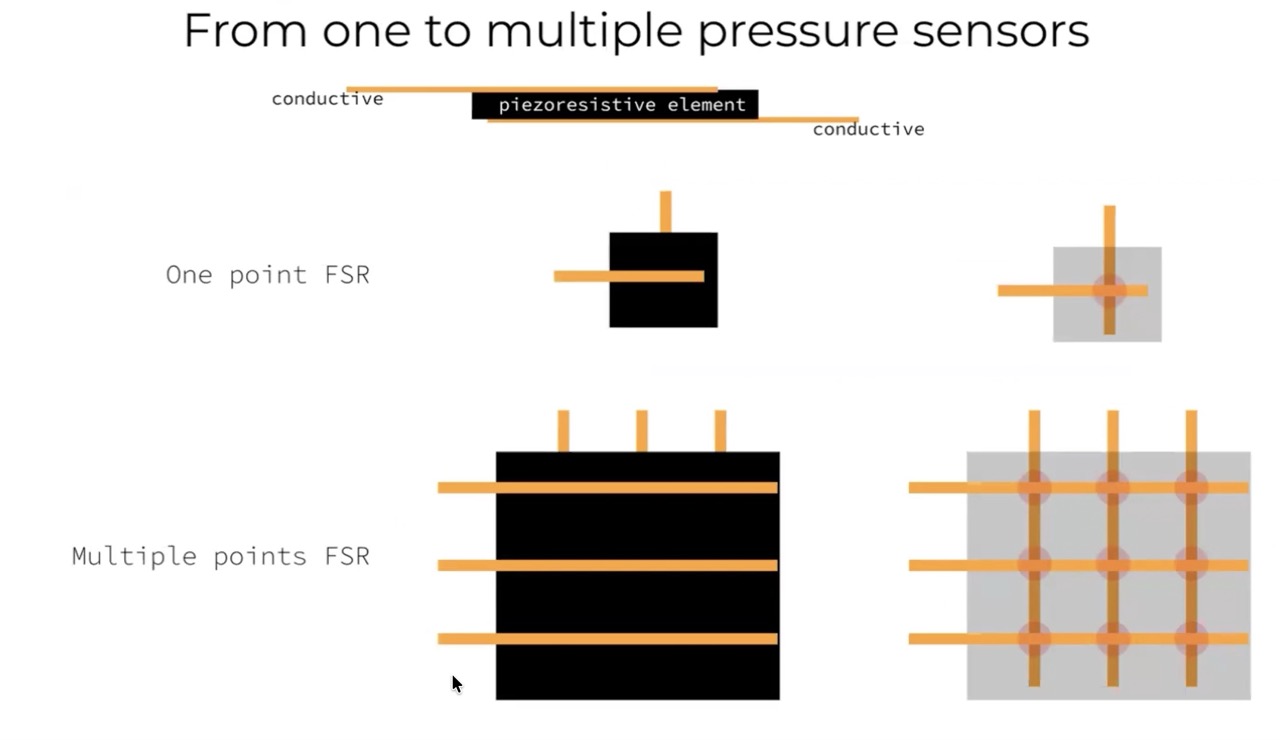 From one to multiple pressure sensors

conductive

piezoresistive element

conductive

One point FSR

Multiple points FSR