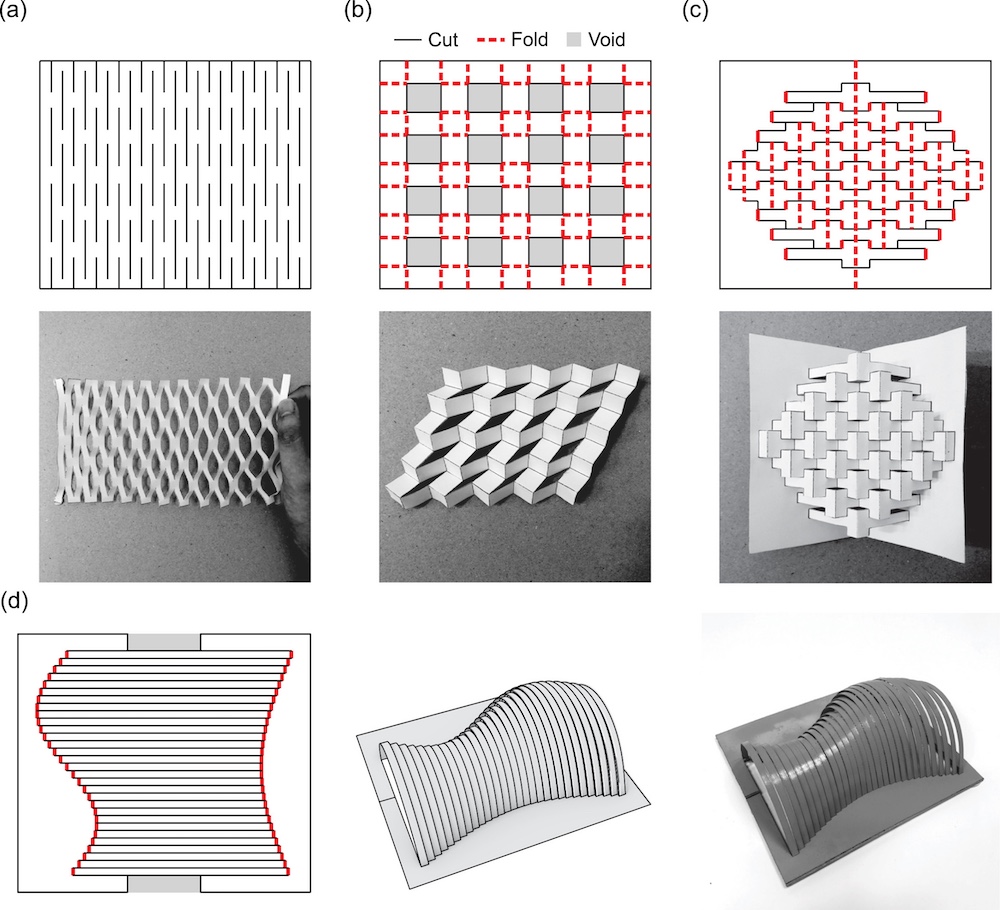 (a)

(b)

Cut Fold Void

(c)

(d)