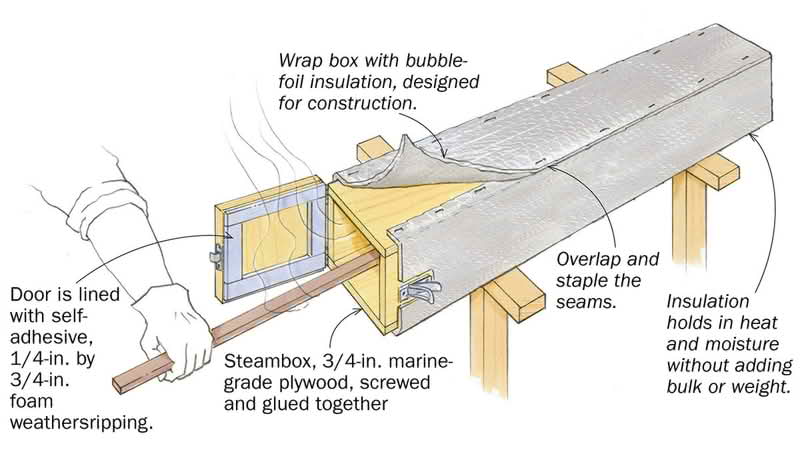 Wrap box with bubble-foil insulation, designed for construction.

Door is lined with self-adhesive, 1/4-in. by 3/4-in. foam weathersripping.

Steambox, 3/4-in. marine-grade plywood, screwed and glued together

Overlap and staple the seams.

Insulation holds in heat and moisture without adding bulk or weight.