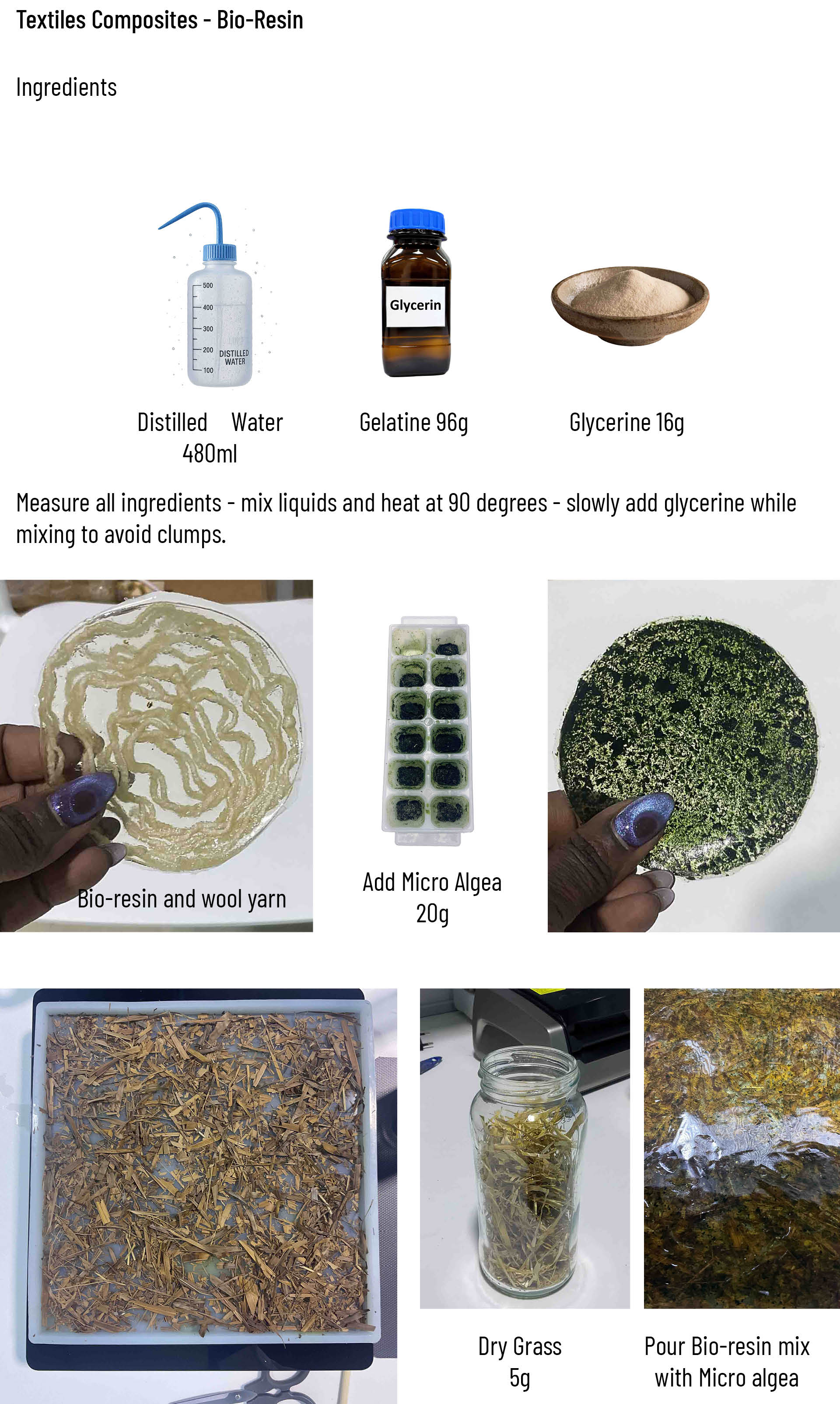 Textiles Composites - Bio-Resin

Ingredients

500
400
300
200
100
DISTILLED WATER

Glycerin

Distilled Water 480ml

Gelatine 96g

Glycerine 16g

Measure all ingredients - mix liquids and heat at 90 degrees - slowly add glycerine while mixing to avoid clumps.

Bio-resin and wool yarn

Add Micro Algea 20g

Dry Grass 5g

Pour Bio-resin mix with Micro algea