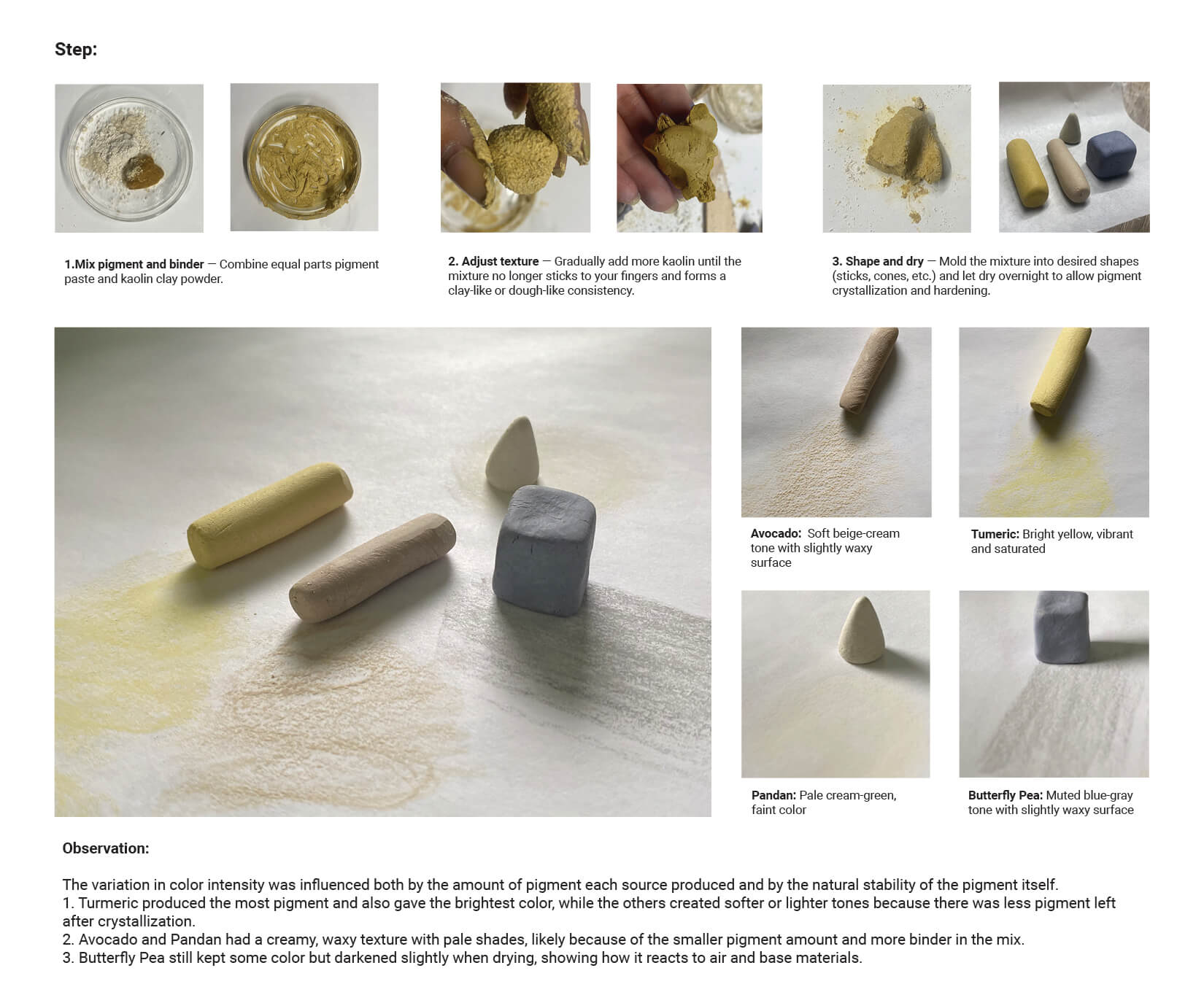 Step:

1.Mix pigment and binder — Combine equal parts pigment paste and kaolin clay powder.

2. Adjust texture — Gradually add more kaolin until the mixture no longer sticks to your fingers and forms a clay-like or dough-like consistency.

3. Shape and dry — Mold the mixture into desired shapes (sticks, cones, etc.) and let dry overnight to allow pigment crystallization and hardening.

Avocado: Soft beige-cream tone with slightly waxy surface

Tumeric: Bright yellow, vibrant and saturated

Pandan: Pale cream-green, faint color

Butterfly Pea: Muted blue-gray tone with slightly waxy surface

Observation:

The variation in color intensity was influenced both by the amount of pigment each source produced and by the natural stability of the pigment itself.
1. Turmeric produced the most pigment and also gave the brightest color, while the others created softer or lighter tones because there was less pigment left after crystallization.
2. Avocado and Pandan had a creamy, waxy texture with pale shades, likely because of the smaller pigment amount and more binder in the mix.
3. Butterfly Pea still kept some color but darkened slightly when drying, showing how it reacts to air and base materials.