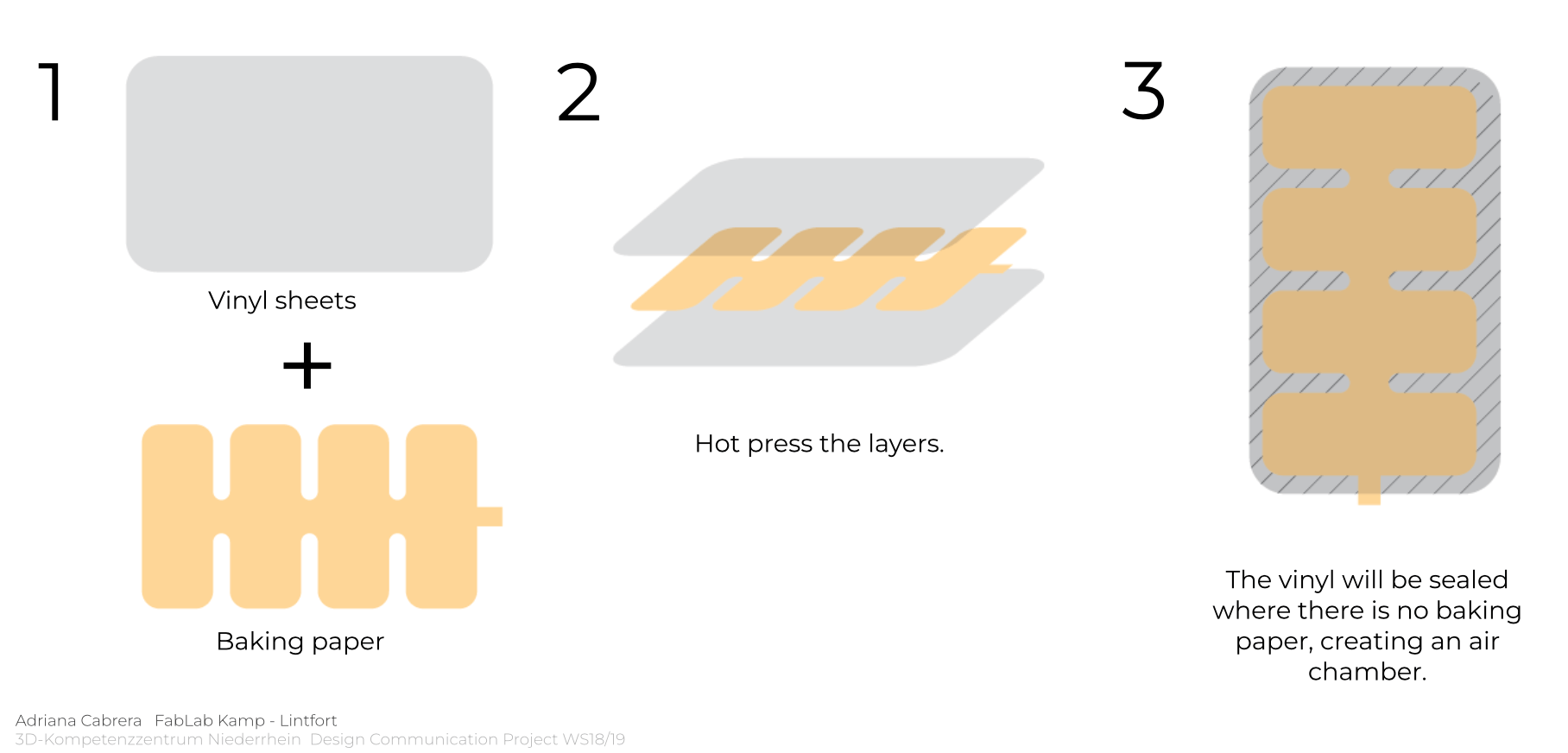 1

Vinyl sheets

+

Baking paper

2

Hot press the layers.

3

The vinyl will be sealed where there is no baking paper, creating an air chamber.

Adriana Cabrera FabLab Kamp - Lintfort
3D-Kompetenzzentrum Niederrhein Design Communication Project WS18/19