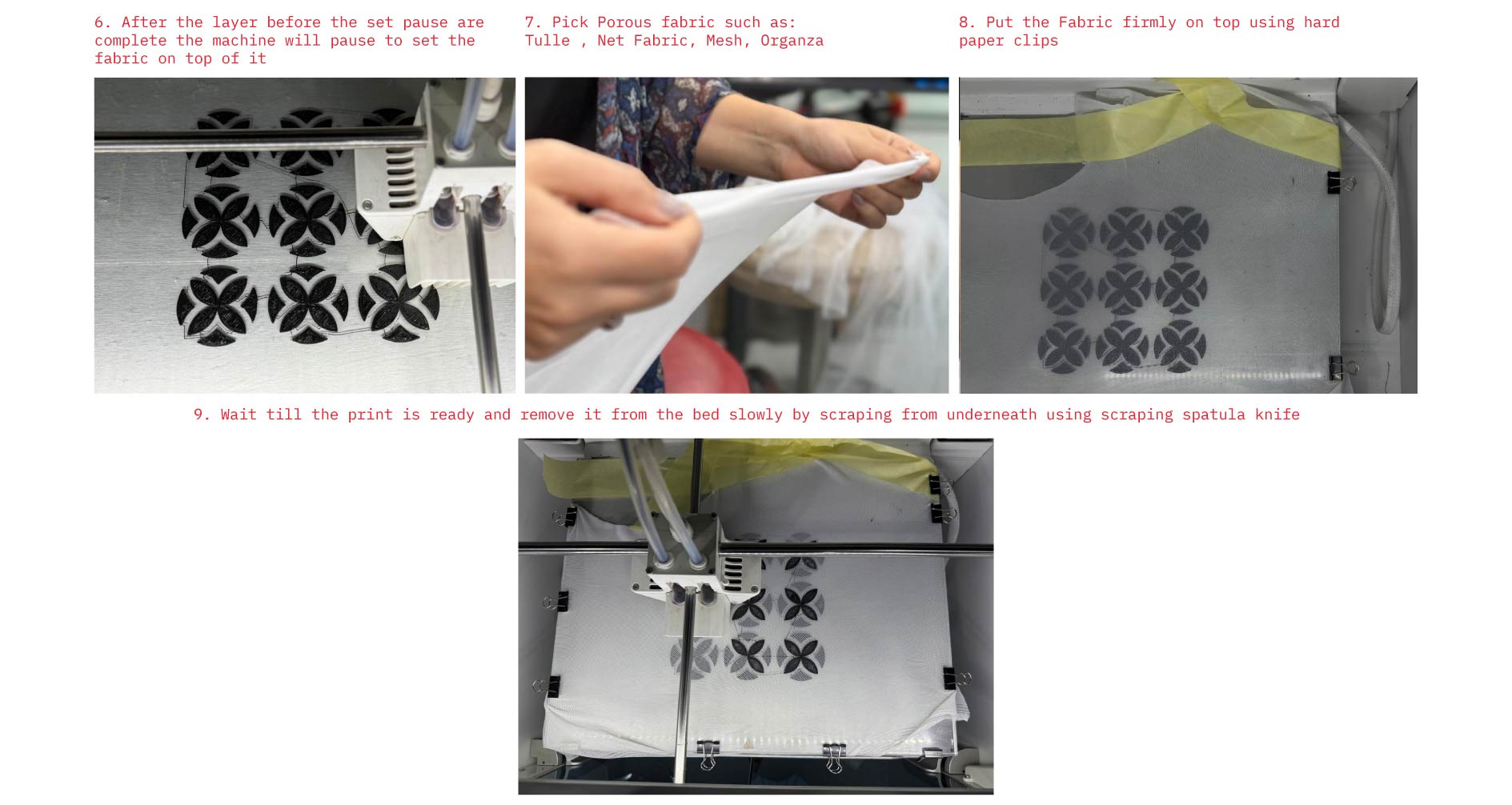 6. After the layer before the set pause are complete the machine will pause to set the fabric on top of it

7. Pick Porous fabric such as: Tulle , Net Fabric, Mesh, Organza

8. Put the Fabric firmly on top using hard paper clips

9. Wait till the print is ready and remove it from the bed slowly by scraping from underneath using scraping spatula knife