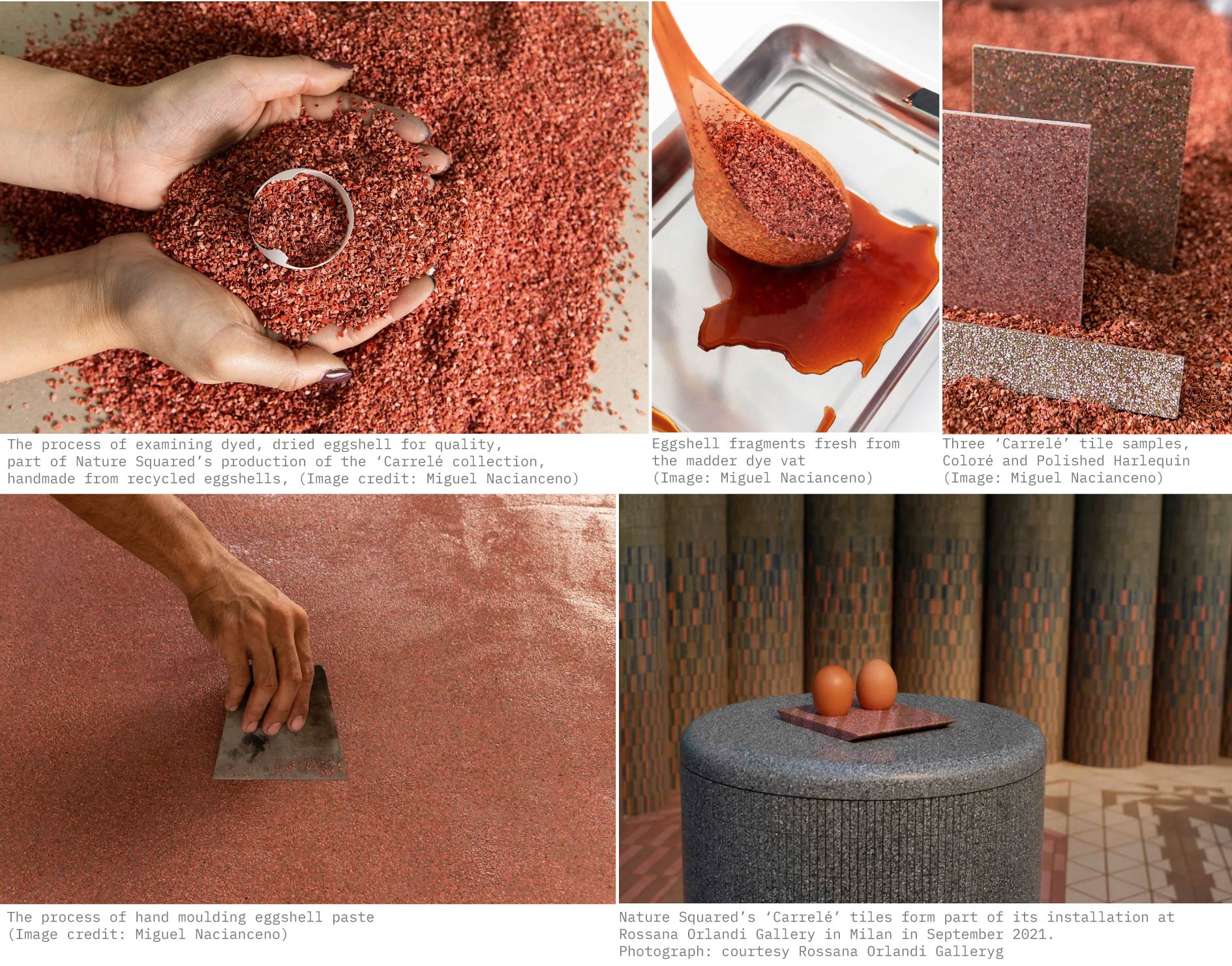 The process of examining dyed, dried eggshell for quality, part of Nature Squared's production of the 'Carrelé collection, handmade from recycled eggshells, (Image credit: Miguel Nacianceno)

Eggshell fragments fresh from the madder dye vat (Image: Miguel Nacianceno)

Three 'Carrelé' tile samples, Coloré and Polished Harlequin (Image: Miguel Nacianceno)

The process of hand moulding eggshell paste (Image credit: Miguel Nacianceno)

Nature Squared's 'Carrelé' tiles form part of its installation at Rossana Orlandi Gallery in Milan in September 2021. Photograph: courtesy Rossana Orlandi Galleryg