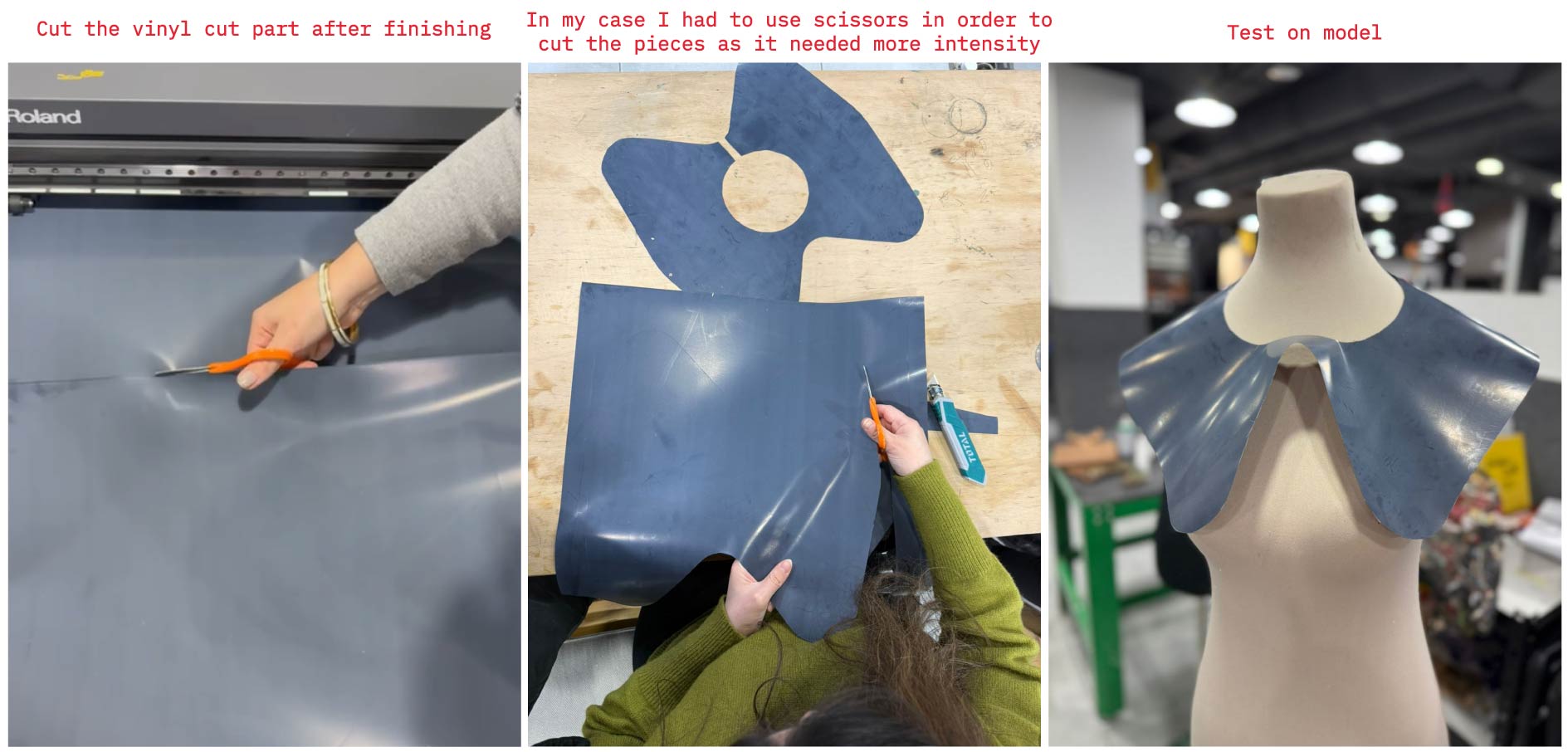 Cut the vinyl cut part after finishing

Roland

In my case I had to use scissors in order to cut the pieces as it needed more intensity

TOTAL

Test on model