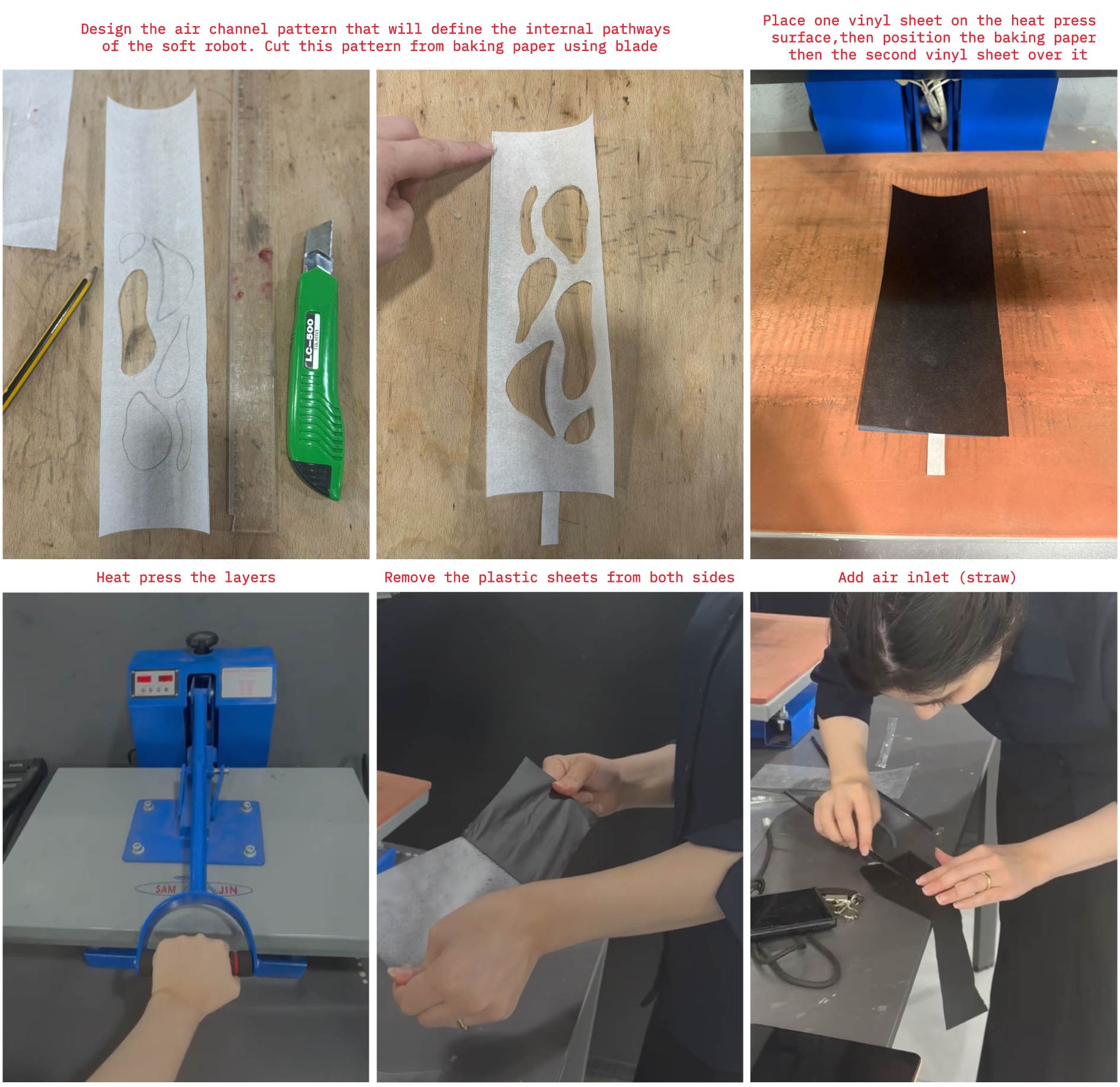 Design the air channel pattern that will define the internal pathways of the soft robot. Cut this pattern from baking paper using blade

Place one vinyl sheet on the heat press surface,then position the baking paper then the second vinyl sheet over it

LC-500
TAJIMA

Heat press the layers

Remove the plastic sheets from both sides

Add air inlet (straw)

SAM JIN