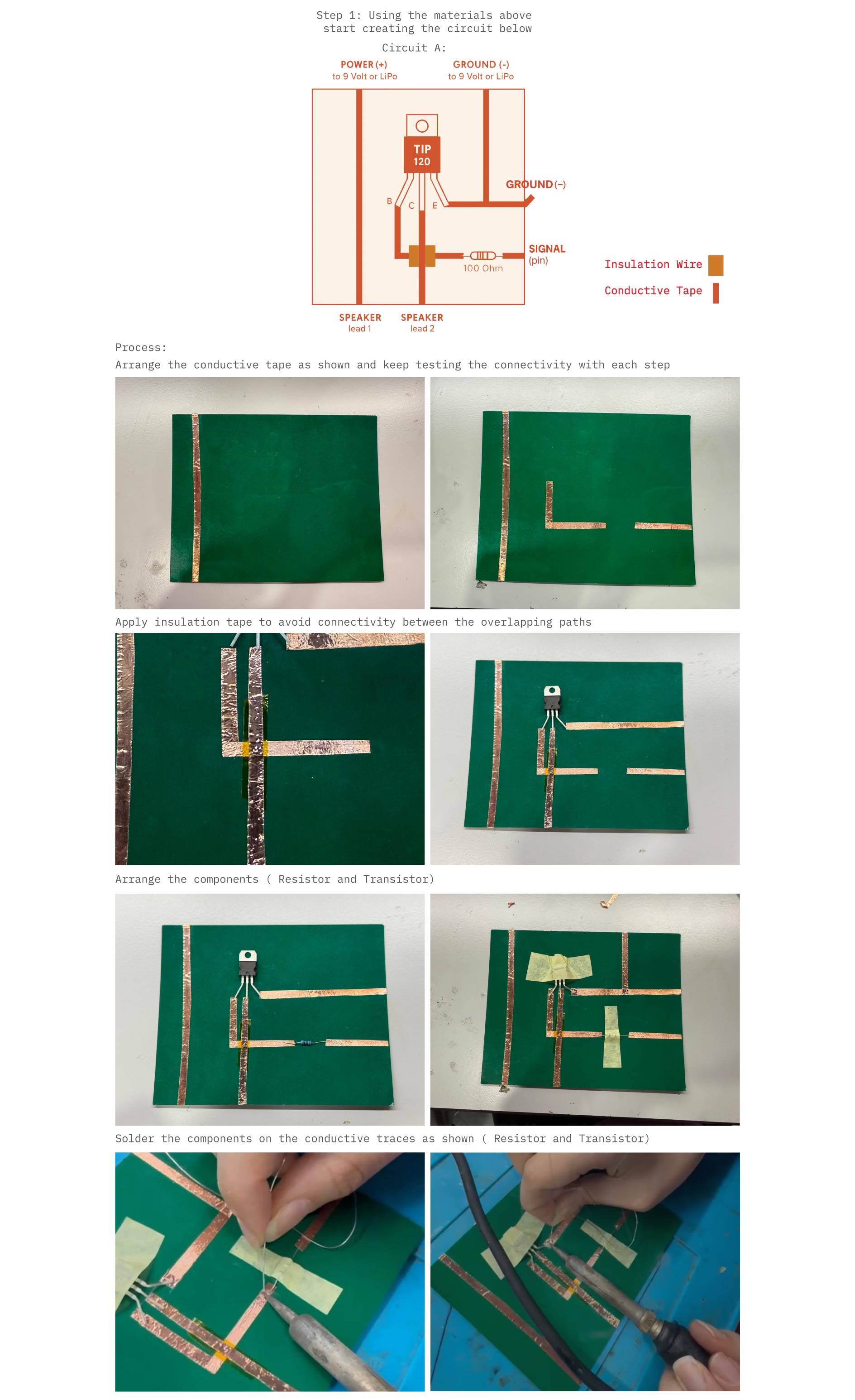 Step 1: Using the materials above start creating the circuit below

Circuit A:

POWER (+)
to 9 Volt or LiPo

GROUND (-)
to 9 Volt or LiPo

TIP 120

B C E

GROUND (–)

SIGNAL
(pin)

100 Ohm

SPEAKER
lead 1

SPEAKER
lead 2

Insulation Wire

Conductive Tape

Process:
Arrange the conductive tape as shown and keep testing the connectivity with each step

Apply insulation tape to avoid connectivity between the overlapping paths

Arrange the components ( Resistor and Transistor)

Solder the components on the conductive traces as shown ( Resistor and Transistor)