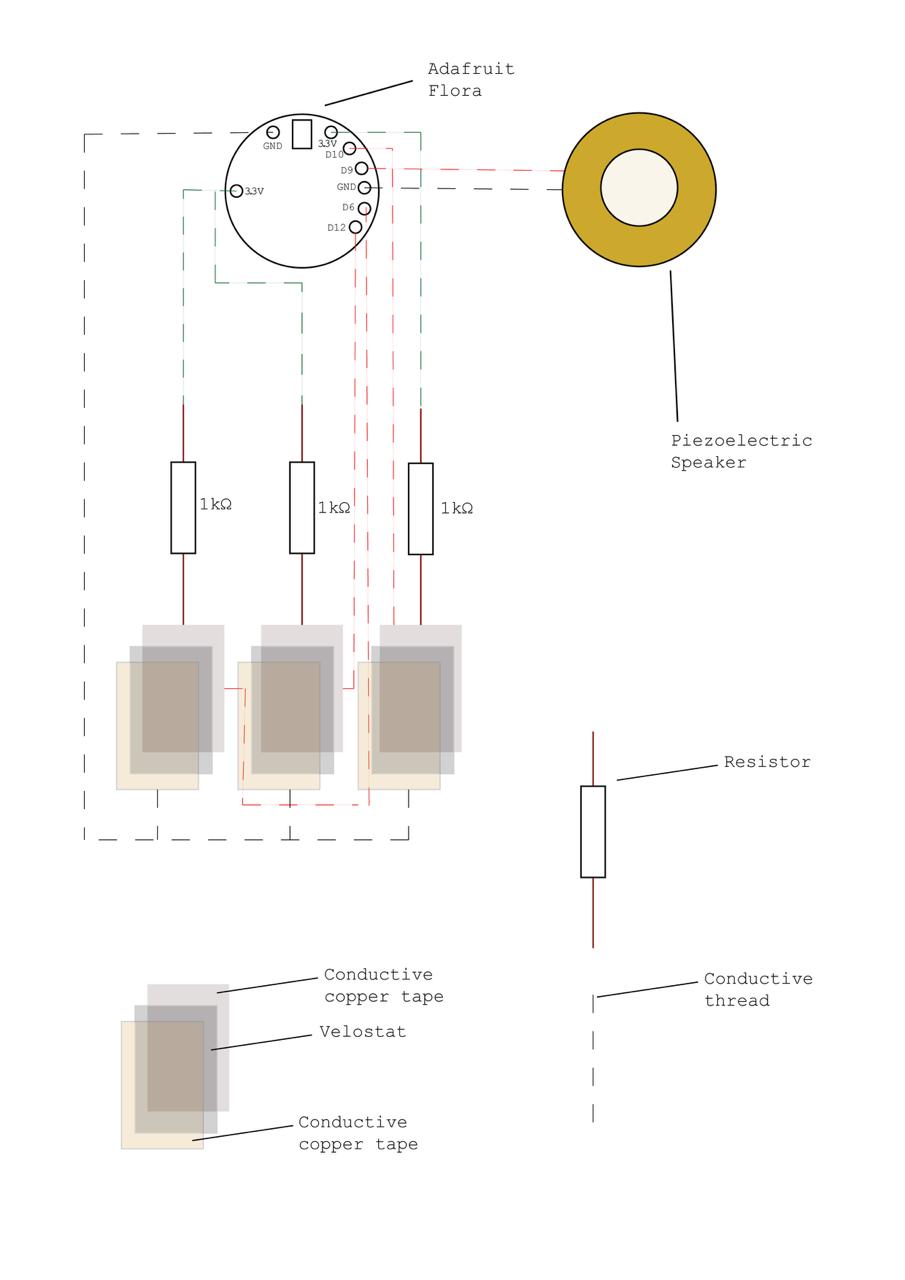 Adafruit Flora

GND

3.3V

D10

D9

GND

D6

D12

3.3V

Piezoelectric Speaker

1kΩ

1kΩ

1kΩ

Resistor

Conductive copper tape

Velostat

Conductive copper tape

Conductive thread