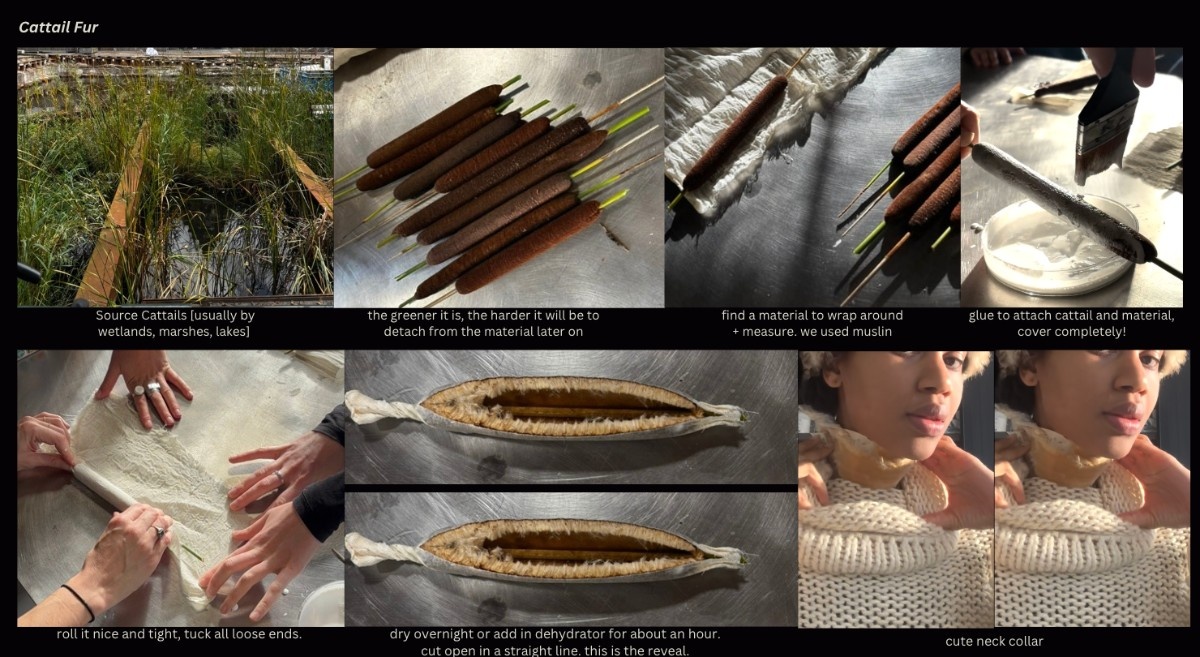 Cattail Fur

Source Cattails [usually by wetlands, marshes, lakes]

the greener it is, the harder it will be to detach from the material later on

find a material to wrap around + measure. we used muslin

glue to attach cattail and material, cover completely!

roll it nice and tight, tuck all loose ends.

dry overnight or add in dehydrator for about an hour. cut open in a straight line. this is the reveal.

cute neck collar