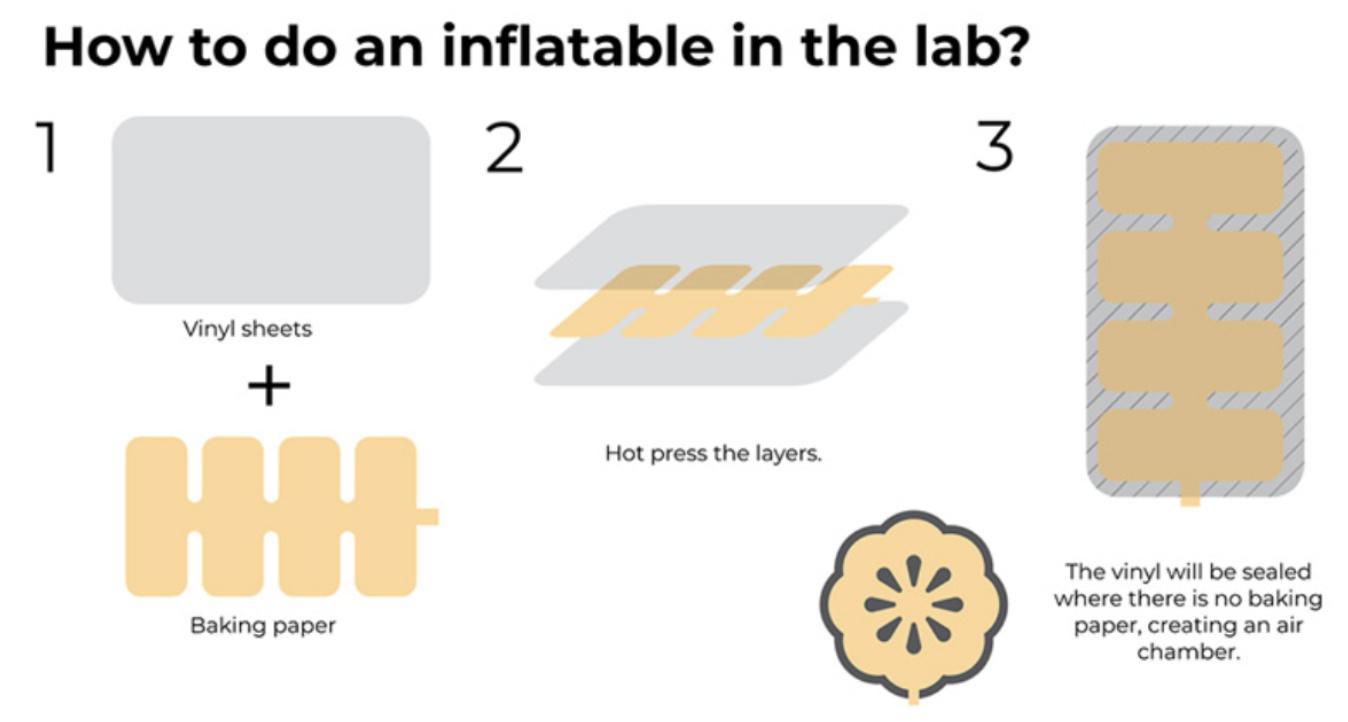 How to do an inflatable in the lab?

1

Vinyl sheets

+

Baking paper

2

Hot press the layers.

3

The vinyl will be sealed where there is no baking paper, creating an air chamber.