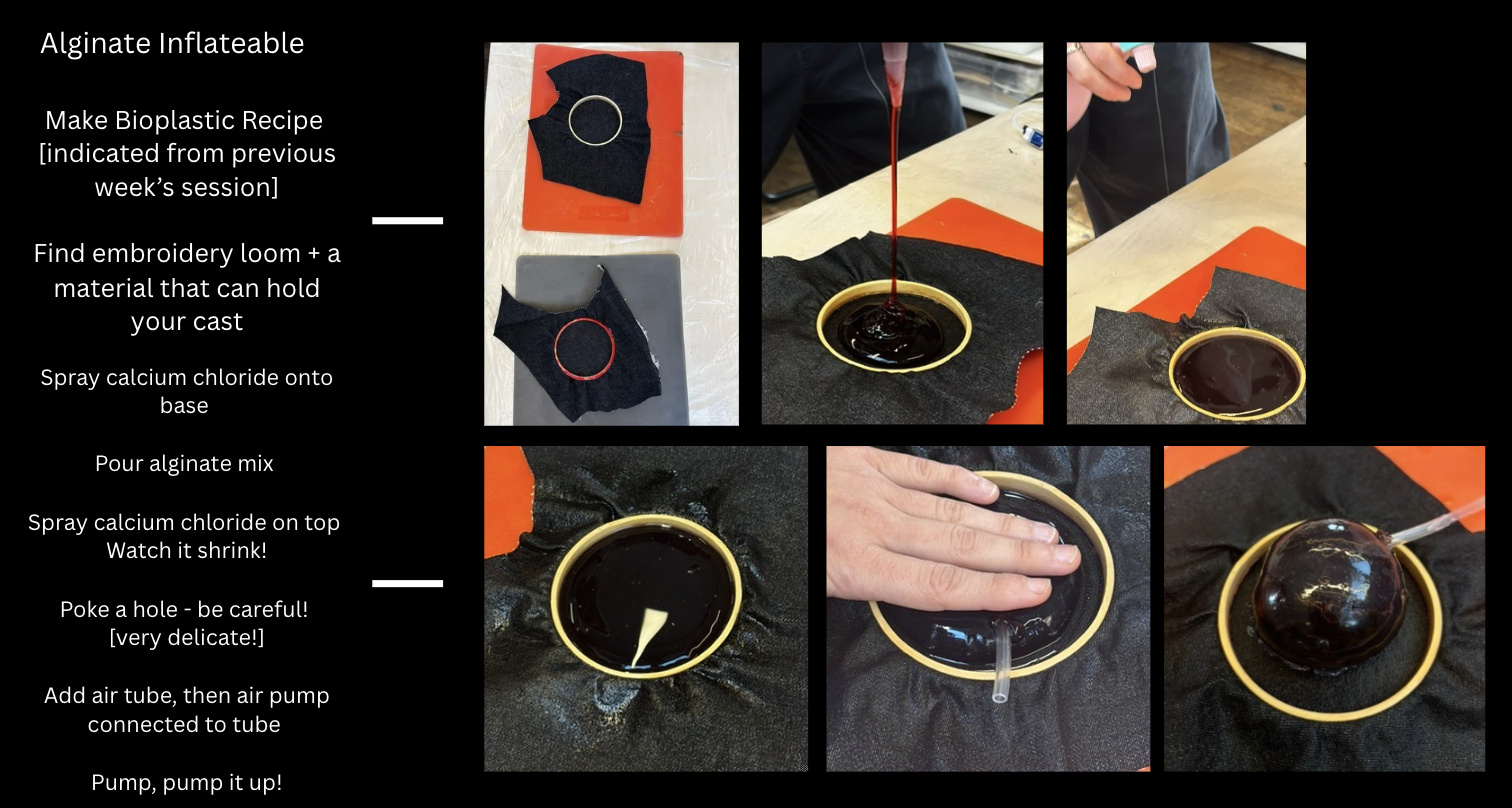 Alginate Inflateable

Make Bioplastic Recipe [indicated from previous week's session]

Find embroidery loom + a material that can hold your cast

Spray calcium chloride onto base

Pour alginate mix

Spray calcium chloride on top
Watch it shrink!

Poke a hole - be careful! [very delicate!]

Add air tube, then air pump connected to tube

Pump, pump it up!