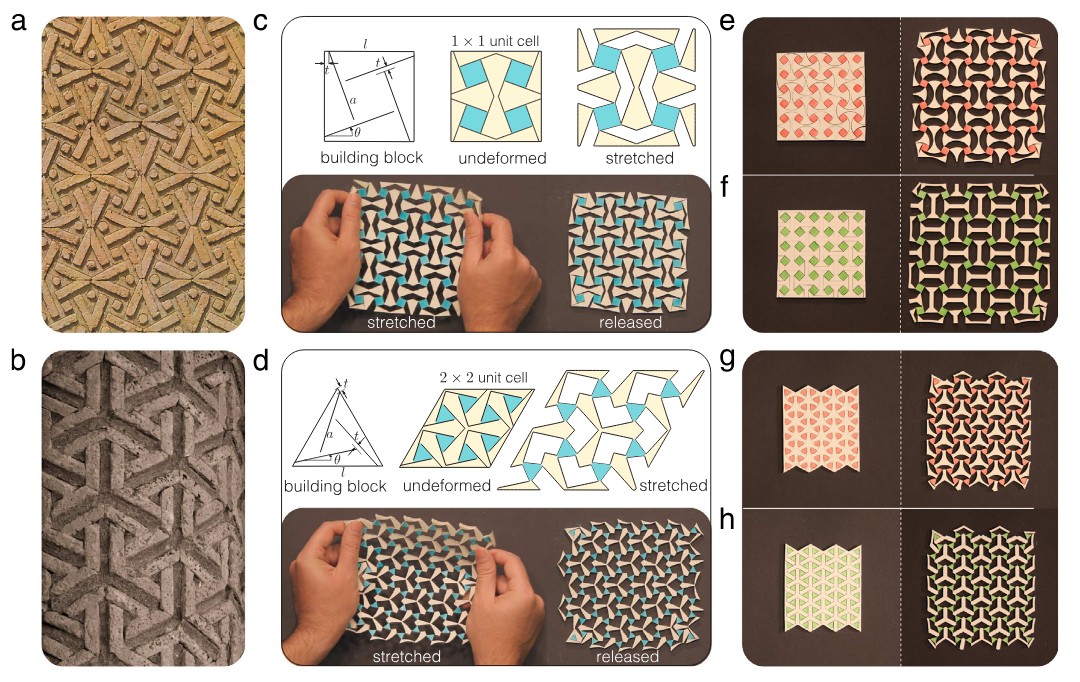 a

b

c

$l$
$t$
$t$
$a$
$\theta$
building block

$1 \times 1$ unit cell
undeformed

stretched

stretched

released

d

$t$
$a$
$t$
$\theta$
$l$
building block

$2 \times 2$ unit cell
undeformed

stretched

stretched

released

e

f

g

h